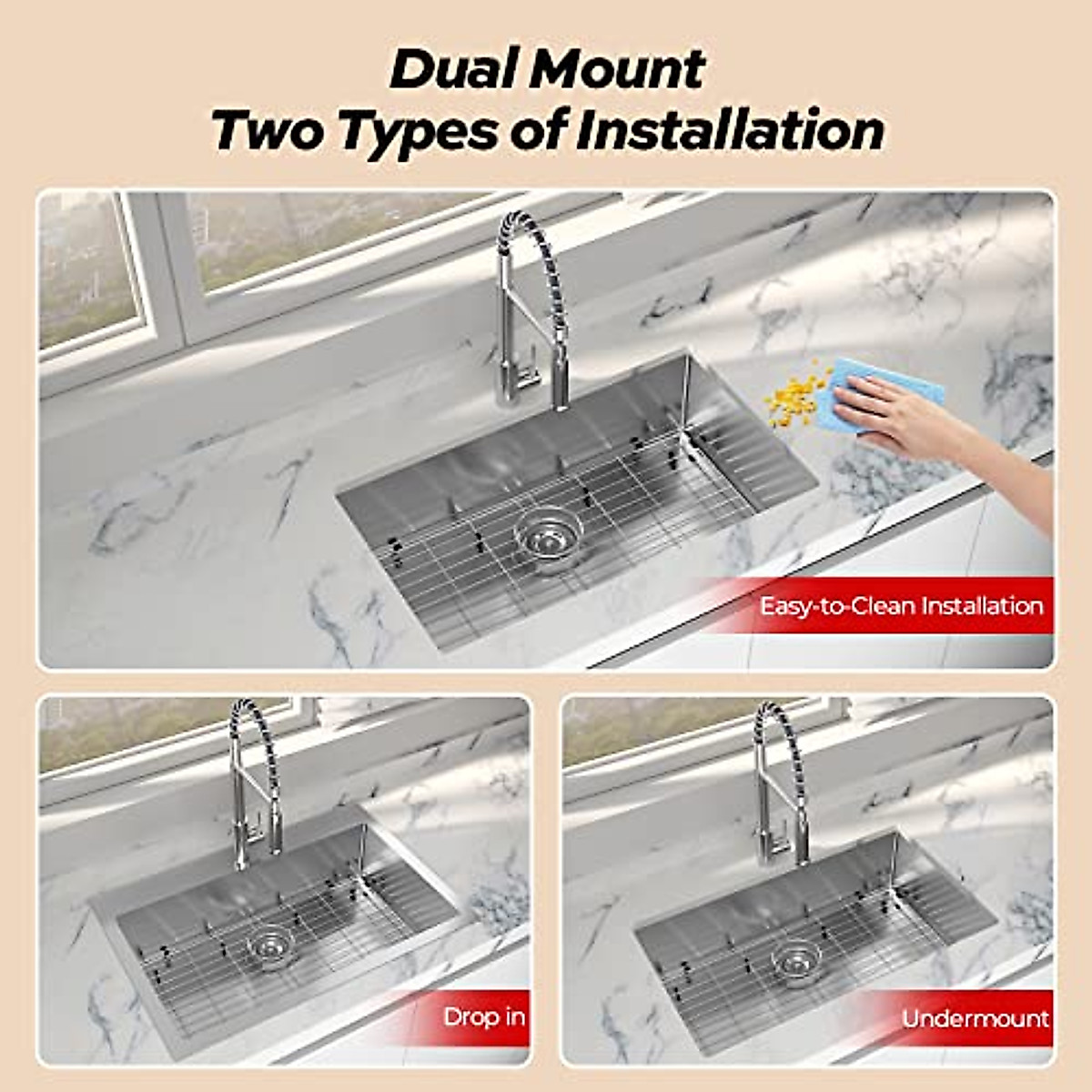 Dual Mount
Two Types of Installation

Easy-to-Clean Installation

Drop in

Undermount