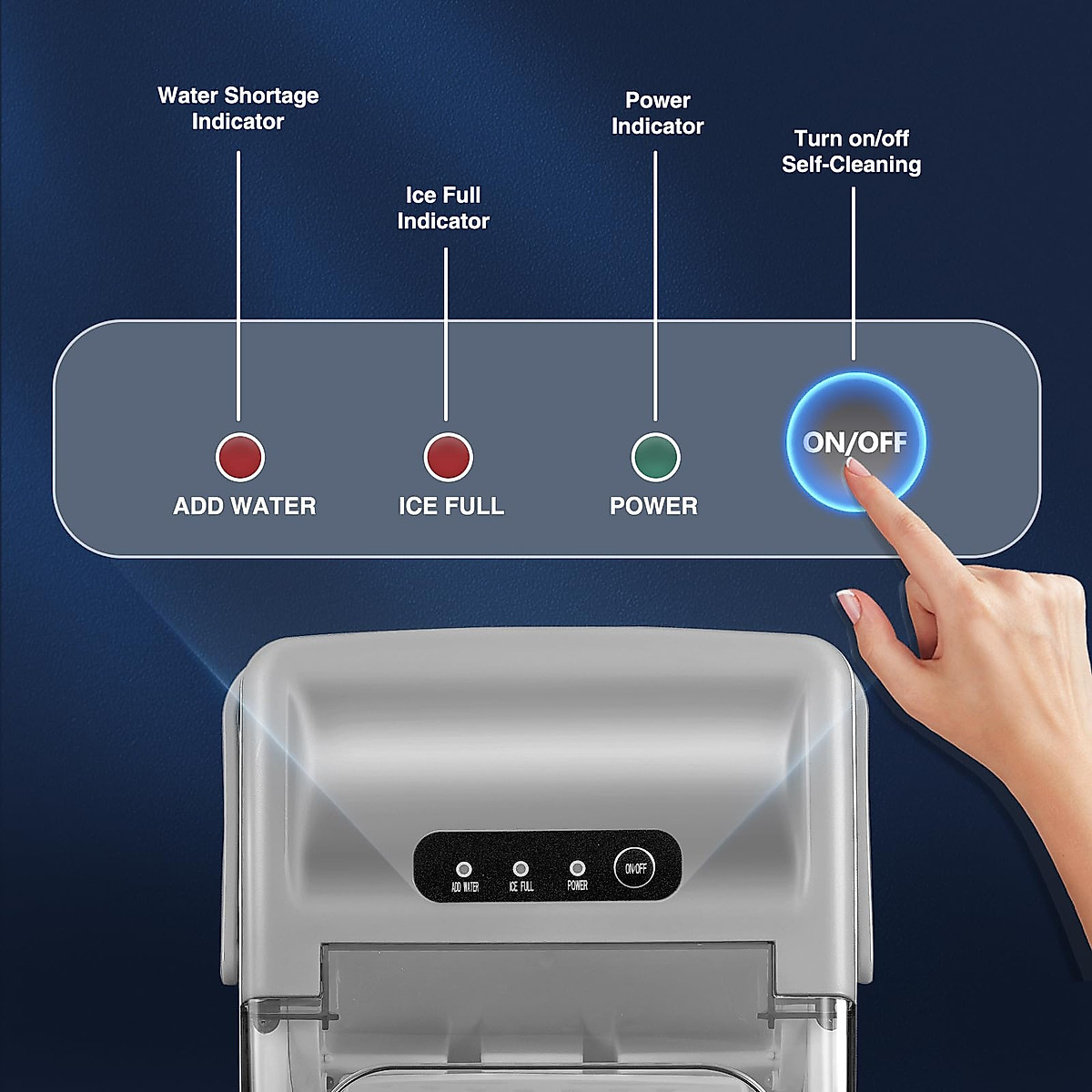 Water Shortage Indicator

Ice Full Indicator

Power Indicator

Turn on/off Self-Cleaning

ADD WATER

ICE FULL

POWER

ON/OFF

ADD WATER

ICE FULL

POWER

ON/OFF