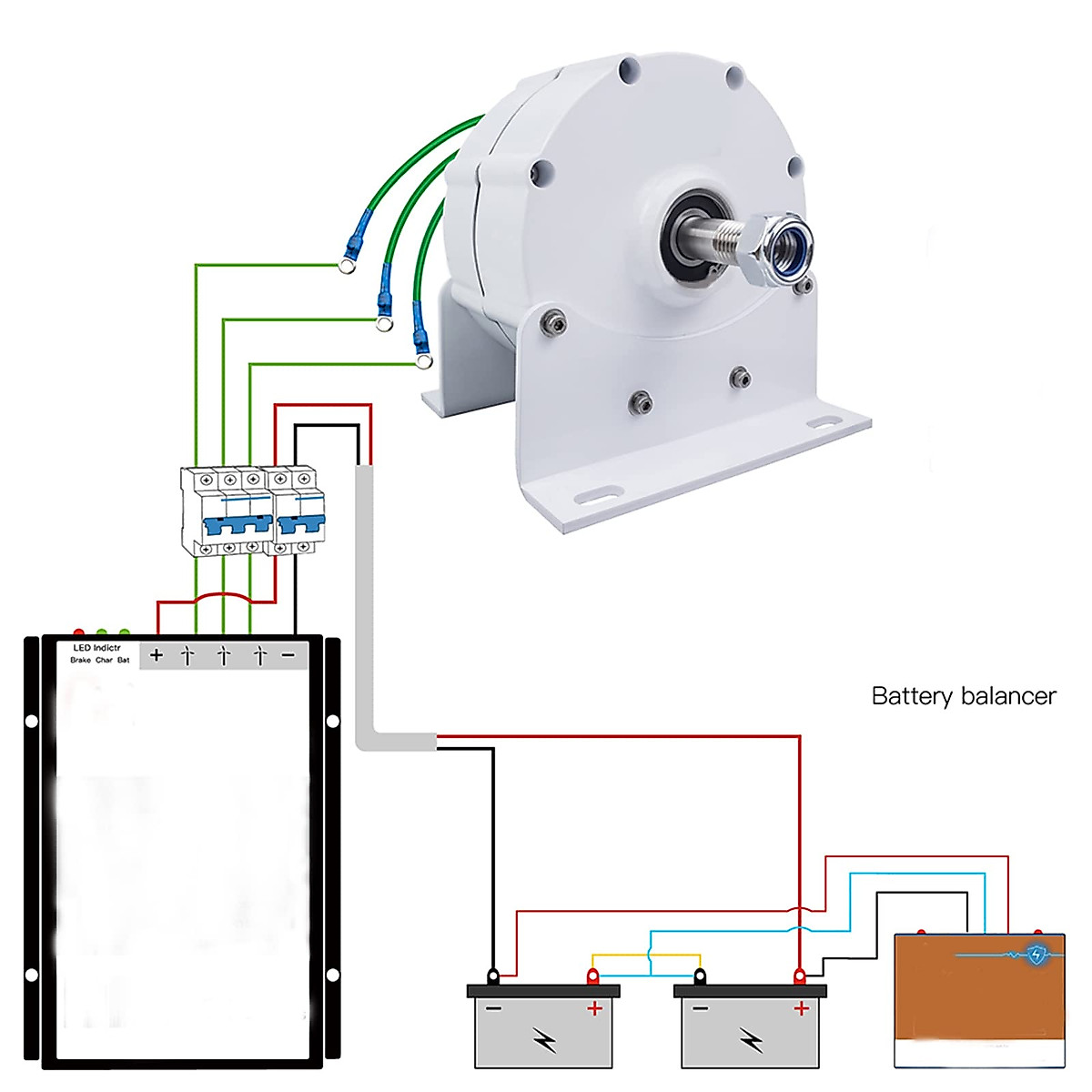 LED Indictr
Brake Char Bat
+ − 

Battery balancer

− +
− +