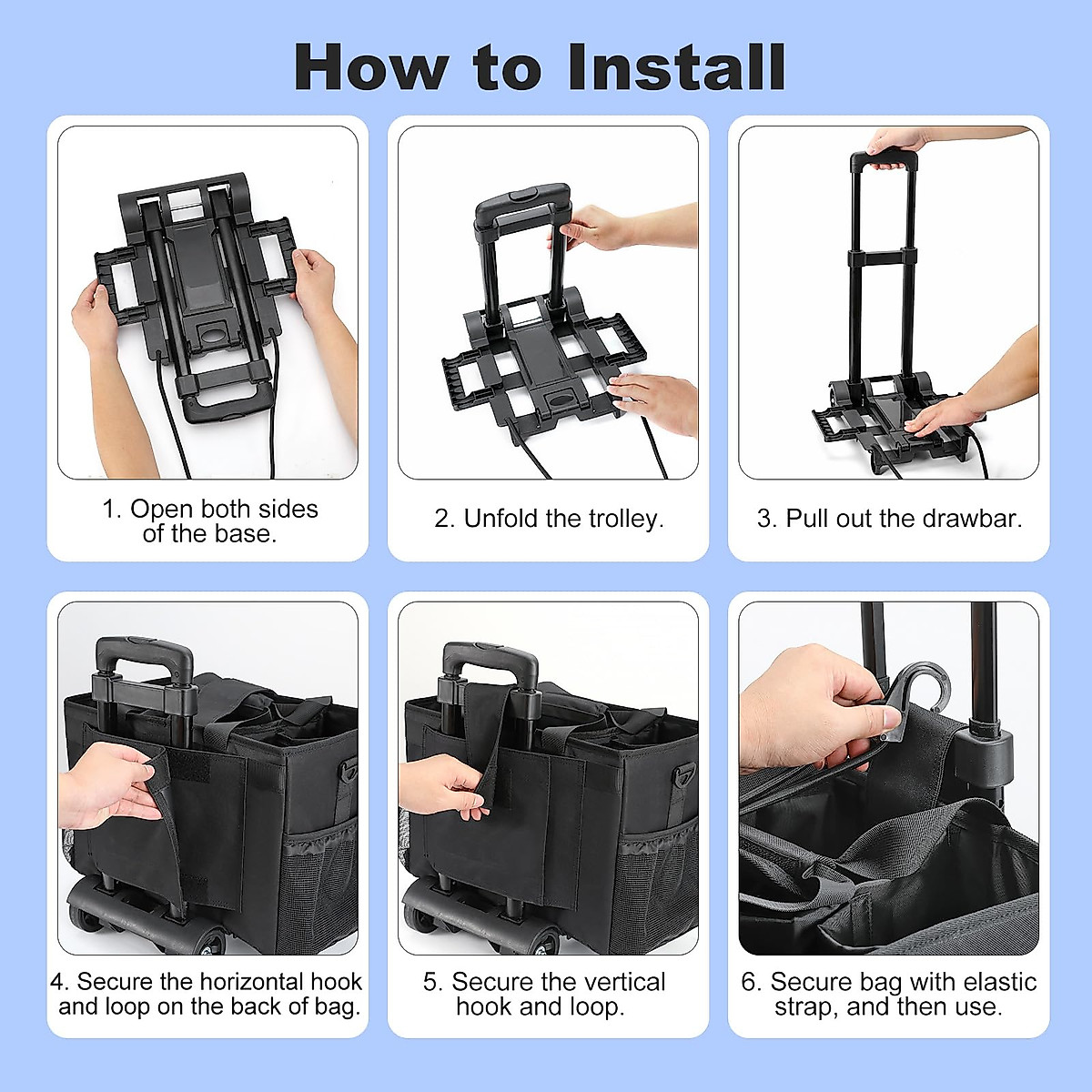 How to Install

1. Open both sides of the base.

2. Unfold the trolley.

3. Pull out the drawbar.

4. Secure the horizontal hook and loop on the back of bag.

5. Secure the vertical hook and loop.

6. Secure bag with elastic strap, and then use.