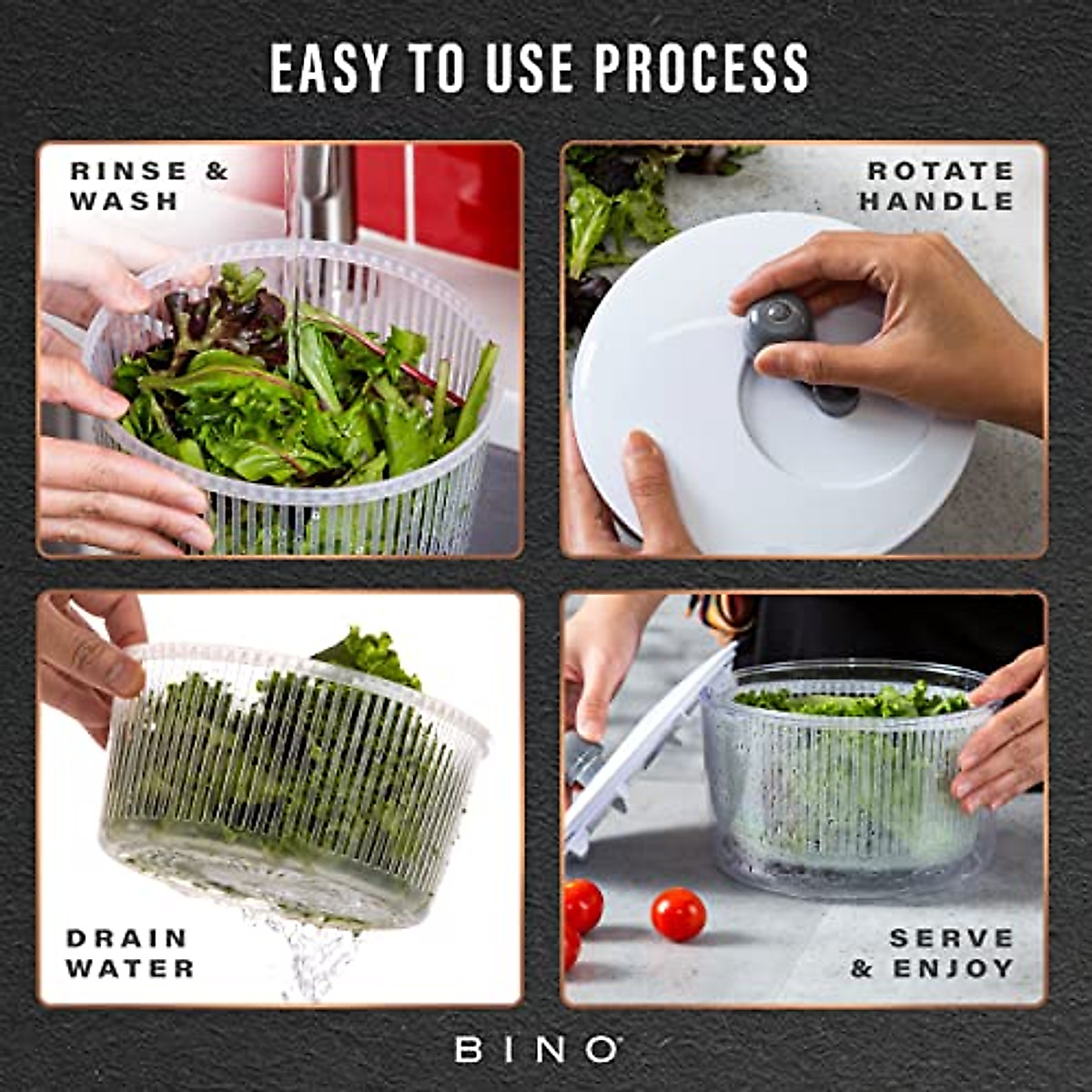 EASY TO USE PROCESS

RINSE & WASH

ROTATE HANDLE

DRAIN WATER

SERVE & ENJOY

BINO