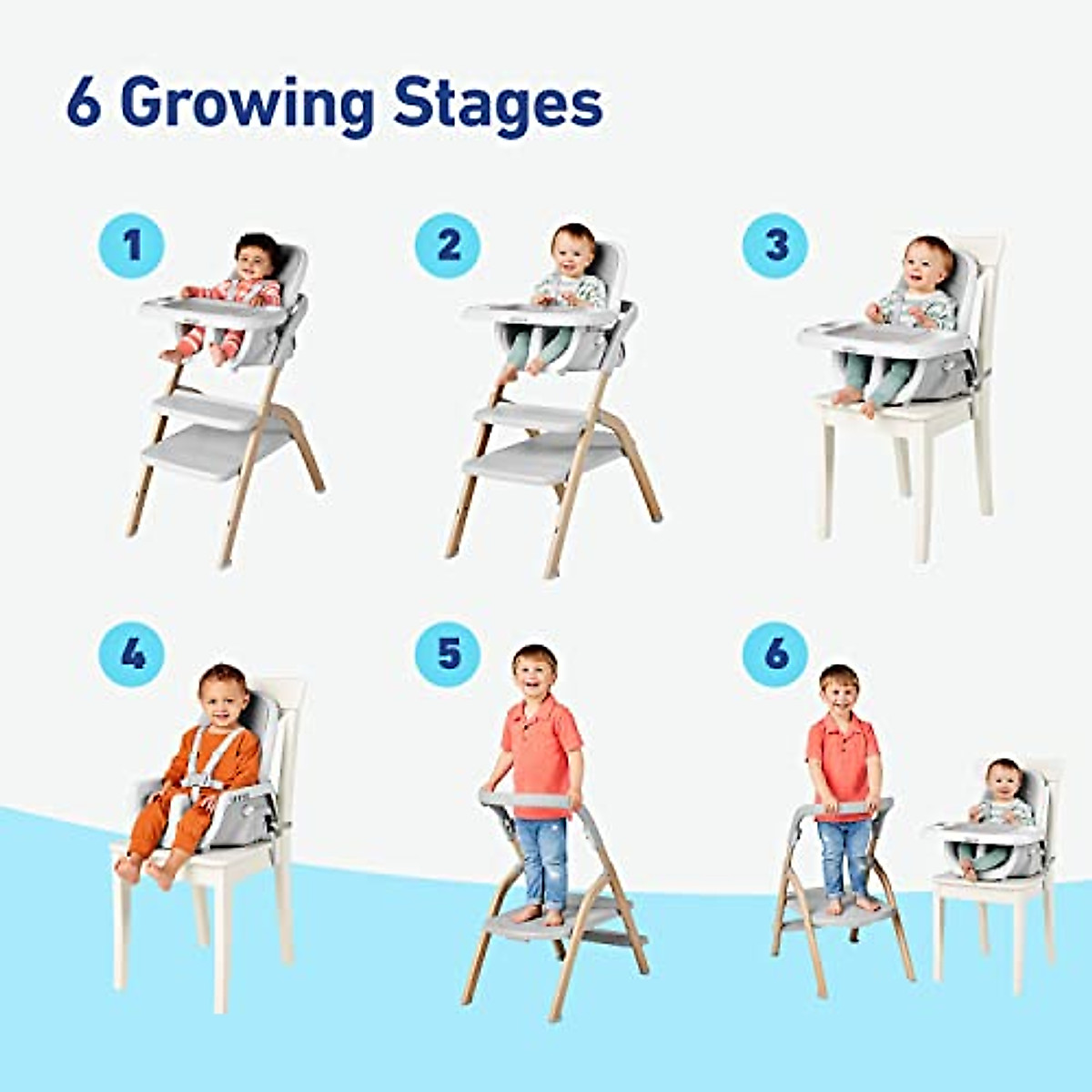 6 Growing Stages

1

2

3

4

5

6