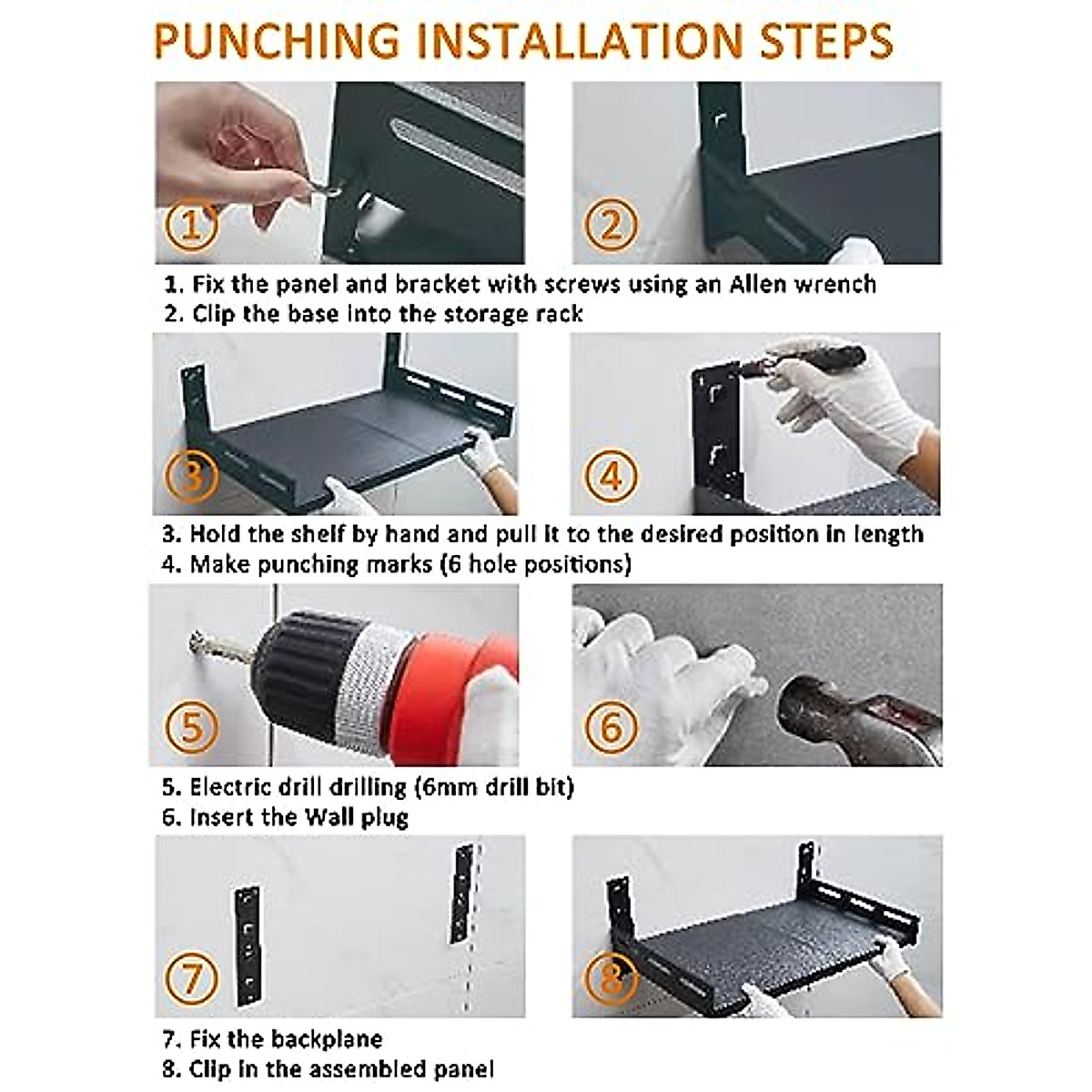 PUNCHING INSTALLATION STEPS

1

2

1. Fix the panel and bracket with screws using an Allen wrench
2. Clip the base into the storage rack

3

4

3. Hold the shelf by hand and pull it to the desired position in length
4. Make punching marks (6 hole positions)

5

6

5. Electric drill drilling (6mm drill bit)
6. Insert the Wall plug

7

8

7. Fix the backplane
8. Clip in the assembled panel