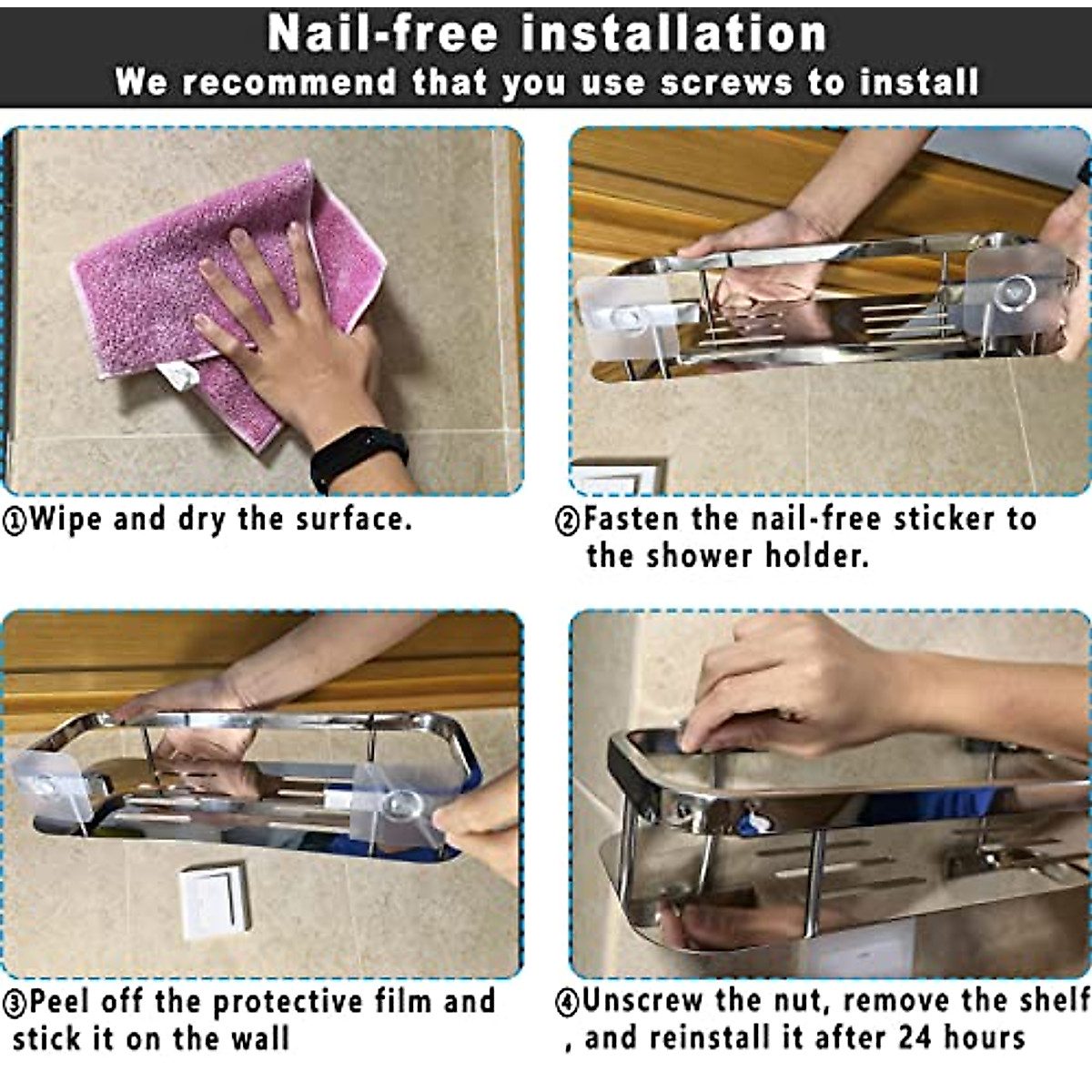 Nail-free installation
We recommend that you use screws to install

①Wipe and dry the surface.

②Fasten the nail-free sticker to the shower holder.

③Peel off the protective film and stick it on the wall

④Unscrew the nut, remove the shelf , and reinstall it after 24 hours