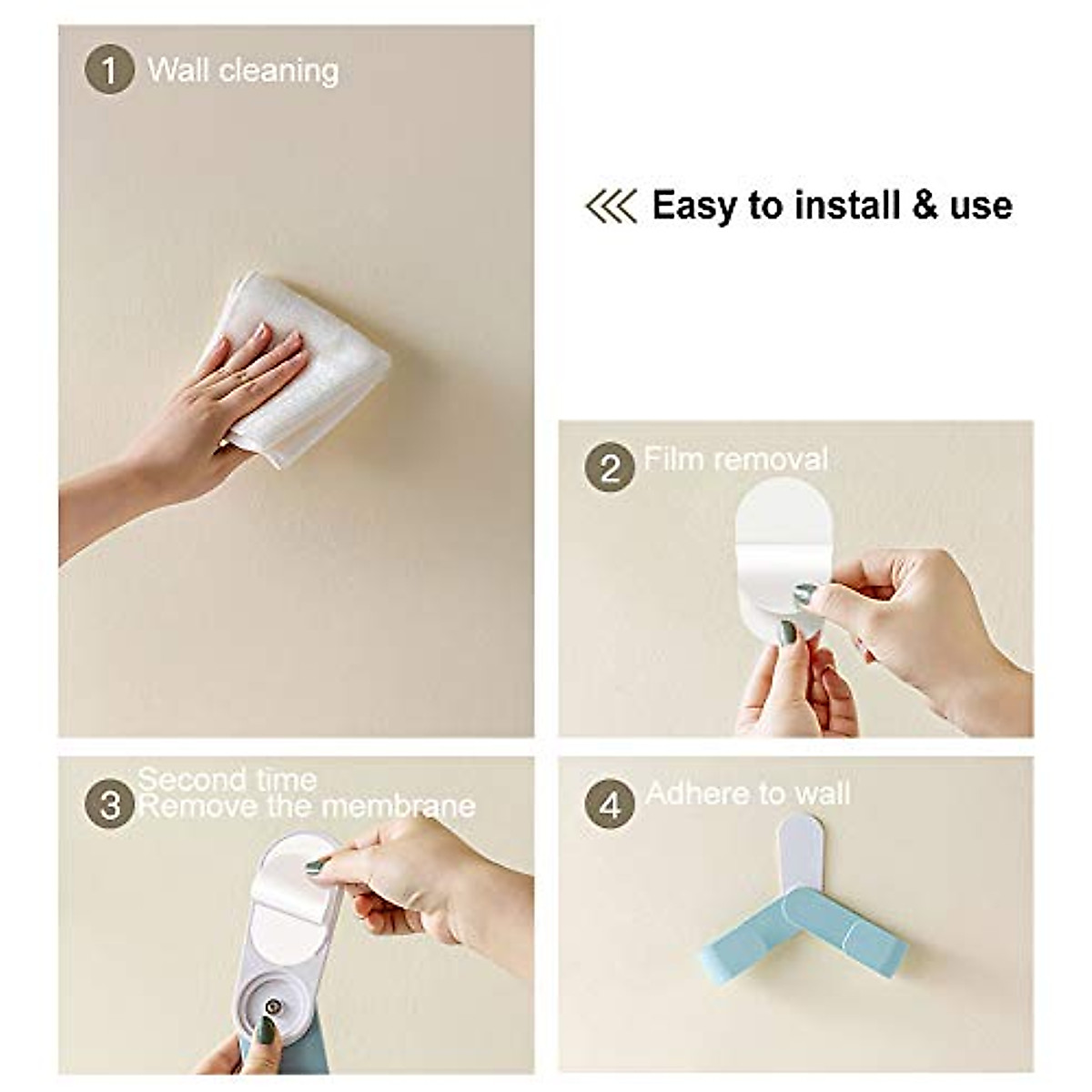 1 Wall cleaning

Easy to install & use

2 Film removal

3 Second time Remove the membrane

4 Adhere to wall