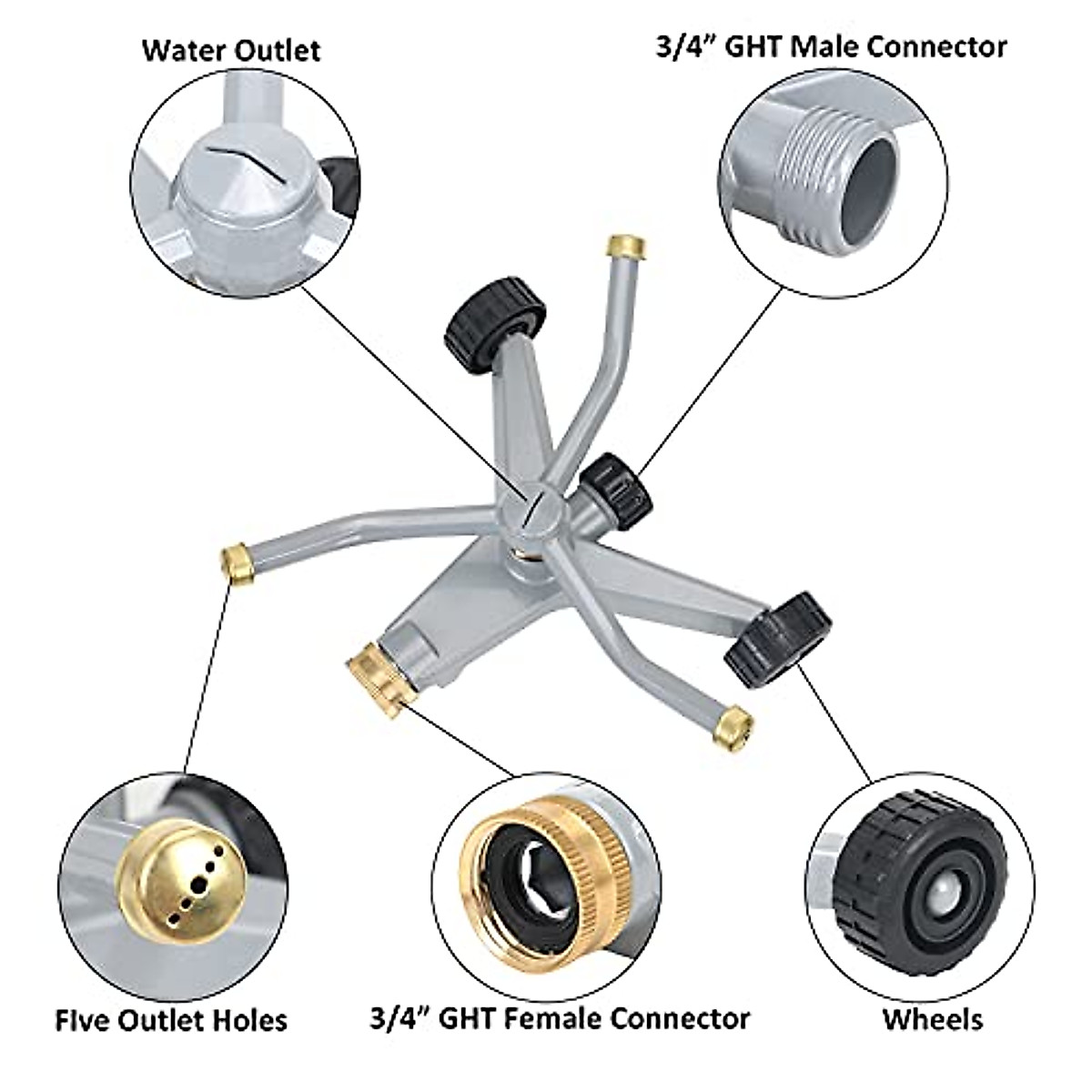 Water Outlet

3/4" GHT Male Connector

Five Outlet Holes

3/4" GHT Female Connector

Wheels