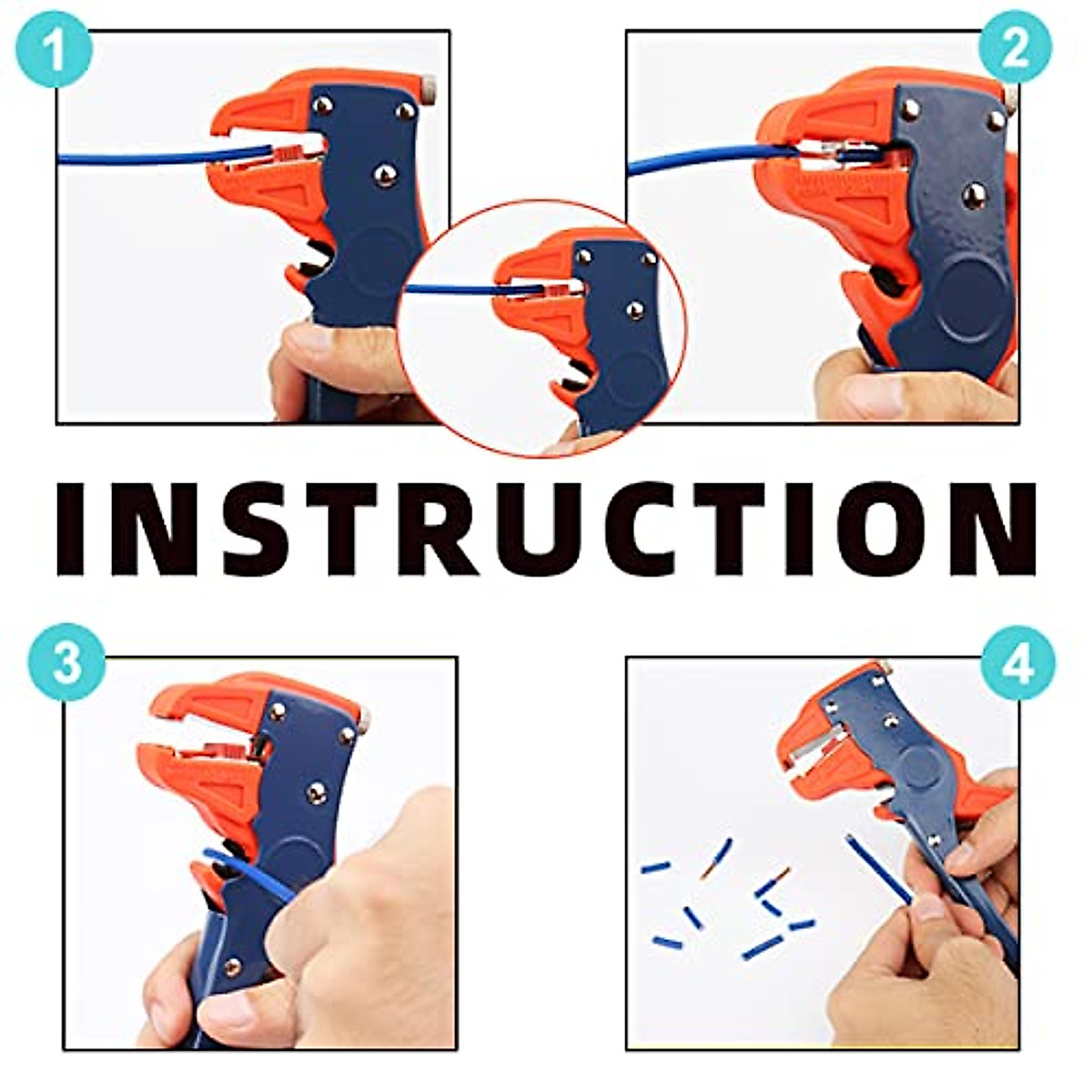 1

2

INSTRUCTION

3

4