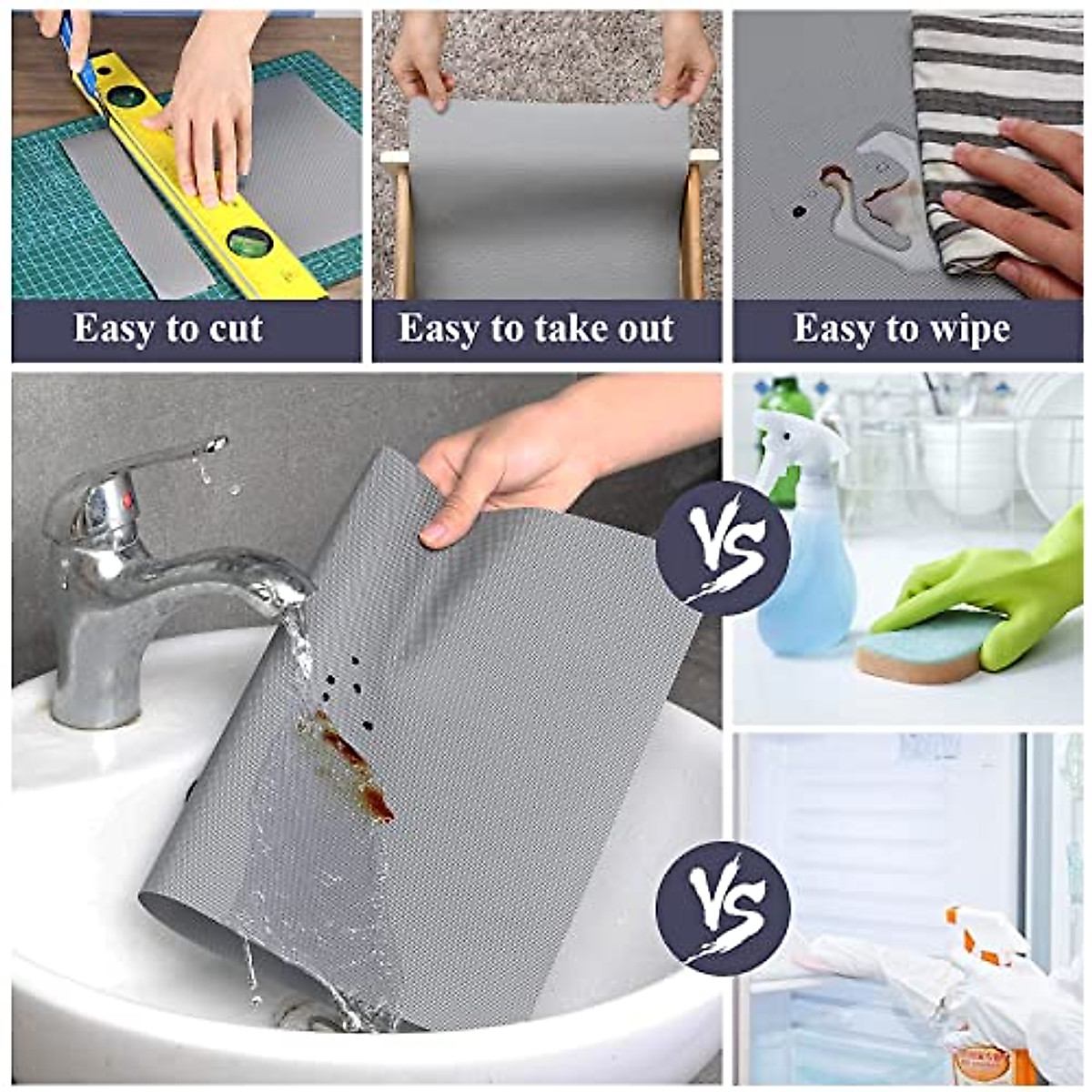 Easy to cut

Easy to take out

Easy to wipe

VS

VS