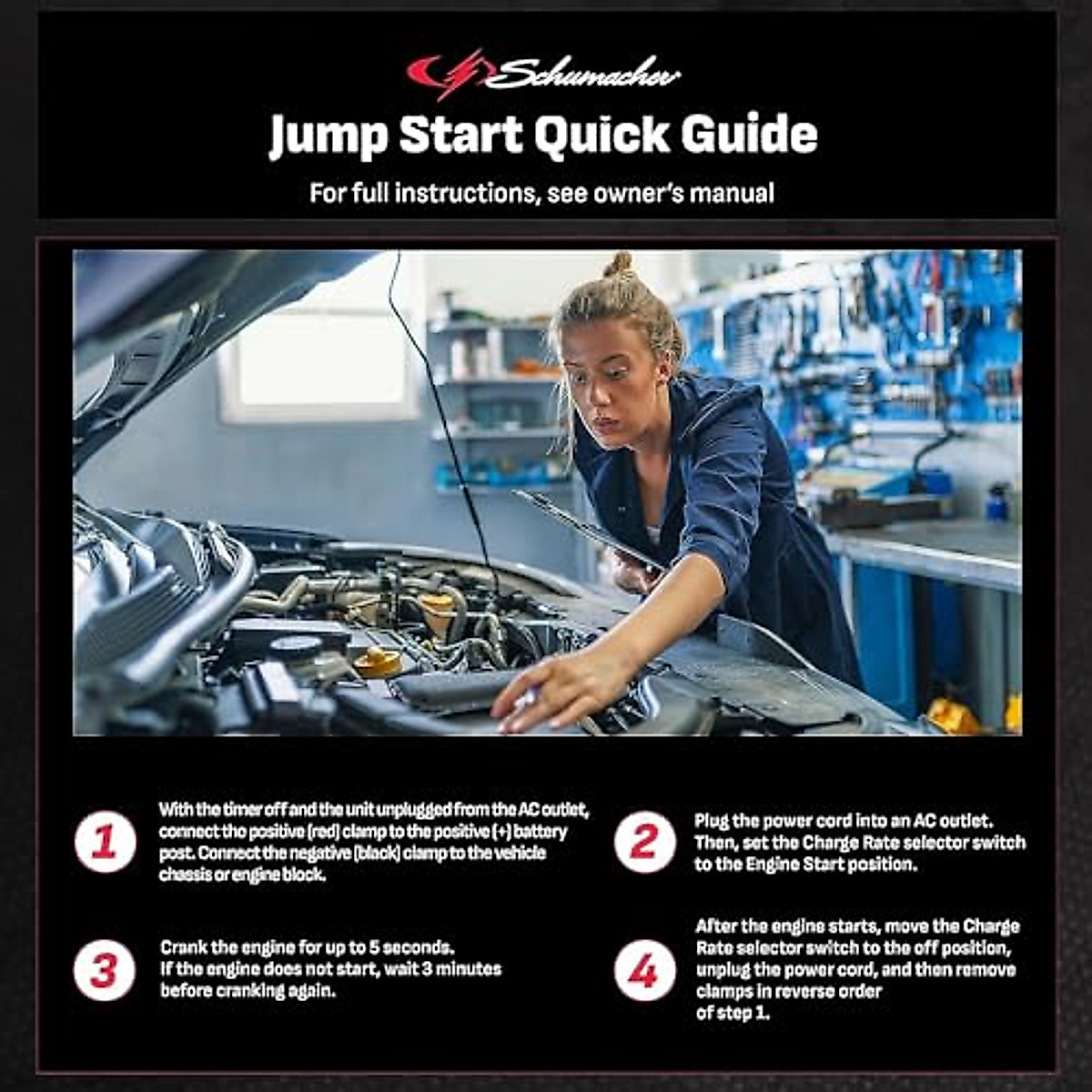 Schumacher

Jump Start Quick Guide

For full instructions, see owner's manual

1 With the timer off and the unit unplugged from the AC outlet, connect the positive (red) clamp to the positive (+) battery post. Connect the negative (black) clamp to the vehicle chassis or engine block.

2 Plug the power cord into an AC outlet. Then, set the Charge Rate selector switch to the Engine Start position.

3 Crank the engine for up to 5 seconds. If the engine does not start, wait 3 minutes before cranking again.

4 After the engine starts, move the Charge Rate selector switch to the off position, unplug the power cord, and then remove clamps in reverse order of step 1.