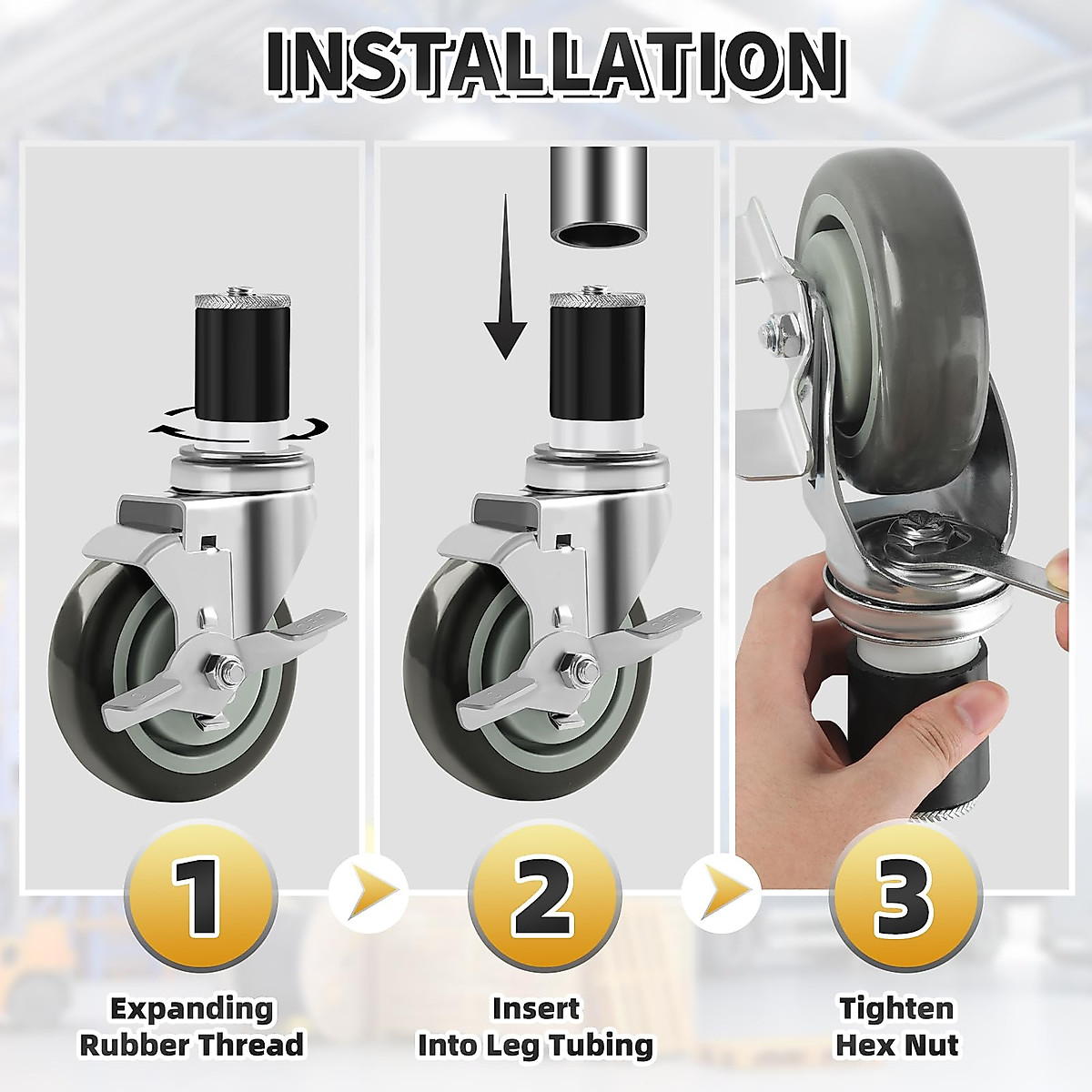 INSTALLATION

1

Expanding Rubber Thread

2

Insert Into Leg Tubing

3

Tighten Hex Nut