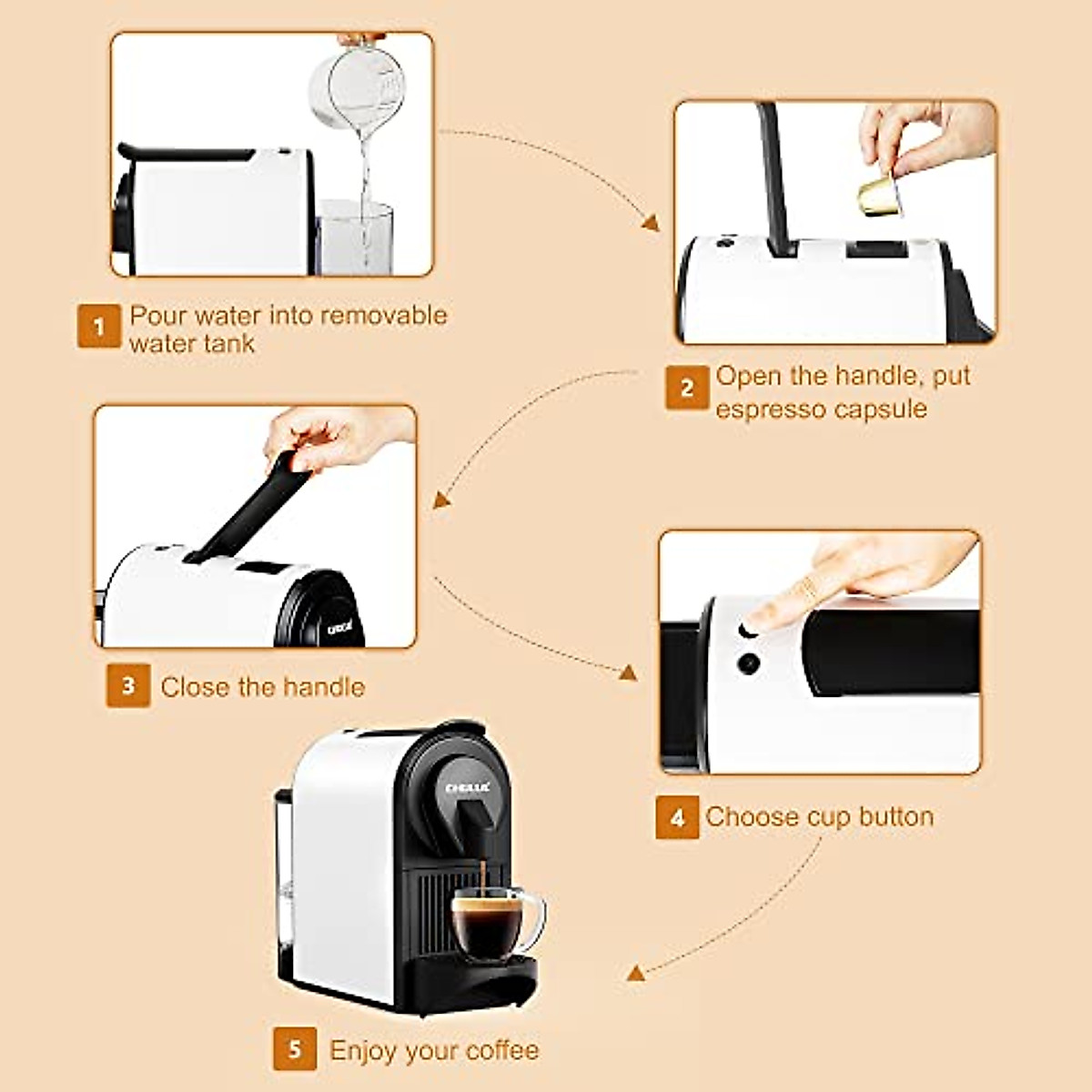 1 Pour water into removable water tank

2 Open the handle, put espresso capsule

3 Close the handle

4 Choose cup button

CHULUX

5 Enjoy your coffee