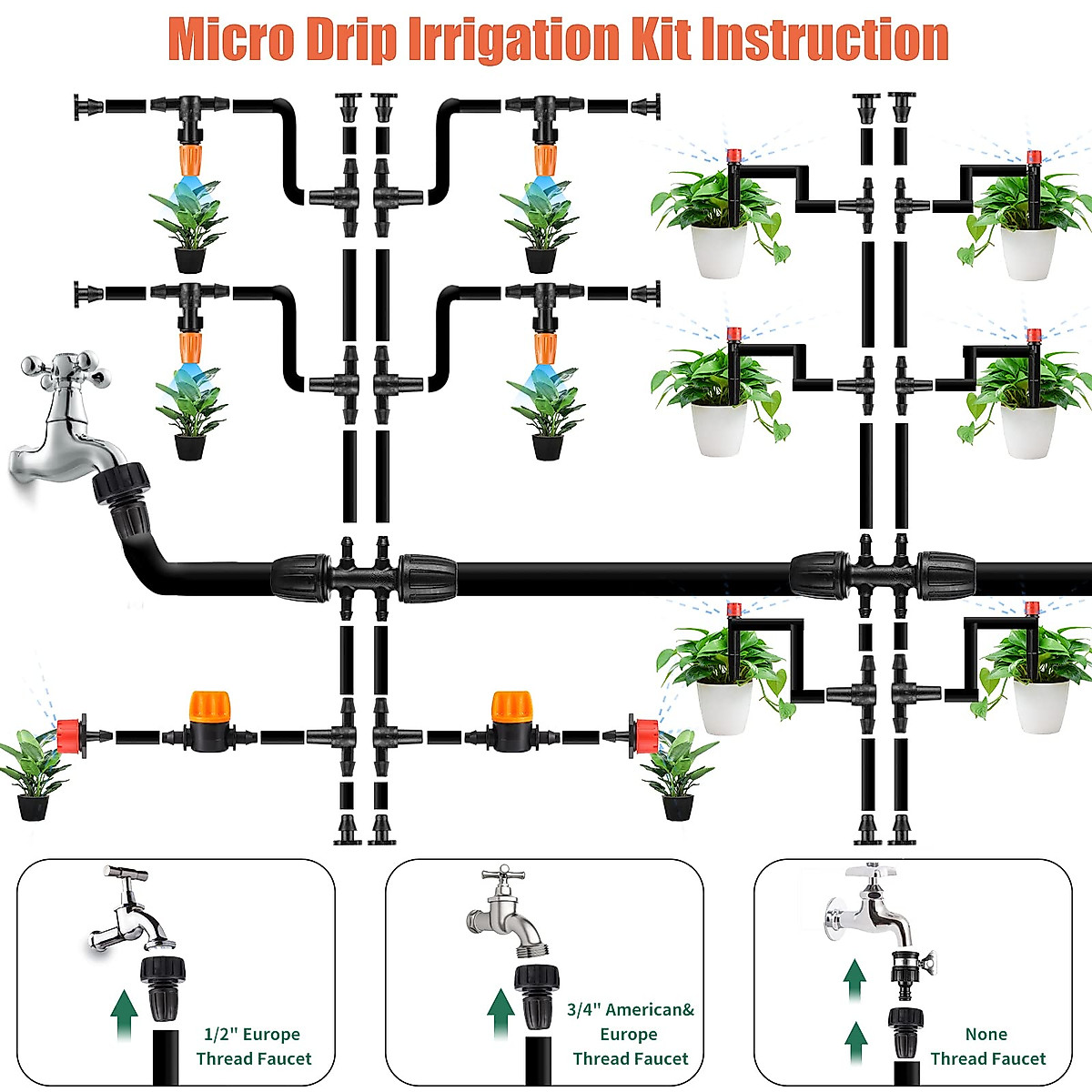 Micro Drip Irrigation Kit Instruction

1/2" Europe Thread Faucet

3/4" American& Europe Thread Faucet

None Thread Faucet