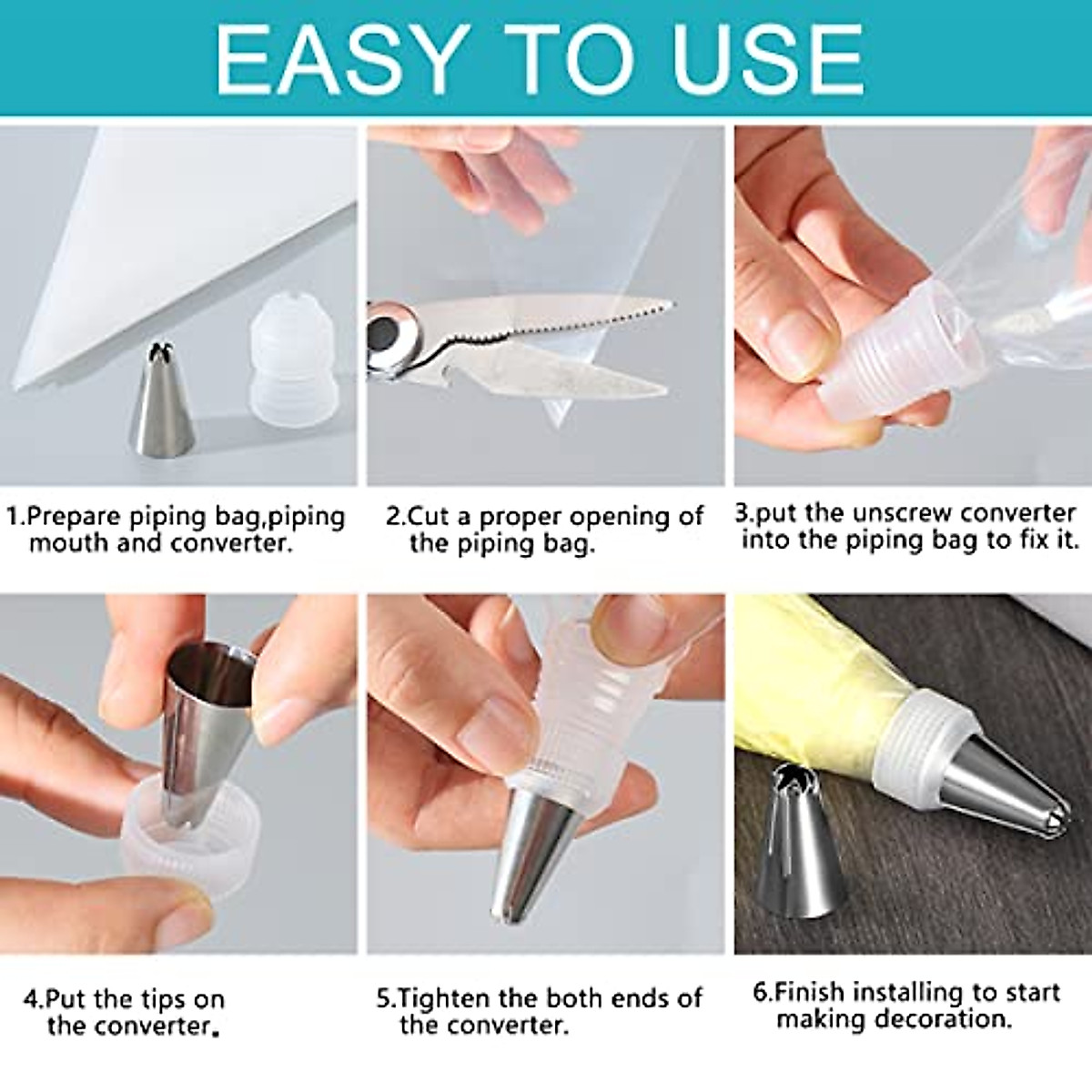 EASY TO USE

1.Prepare piping bag,piping mouth and converter.

2.Cut a proper opening of the piping bag.

3.put the unscrew converter into the piping bag to fix it.

4.Put the tips on the converter.

5.Tighten the both ends of the converter.

6.Finish installing to start making decoration.