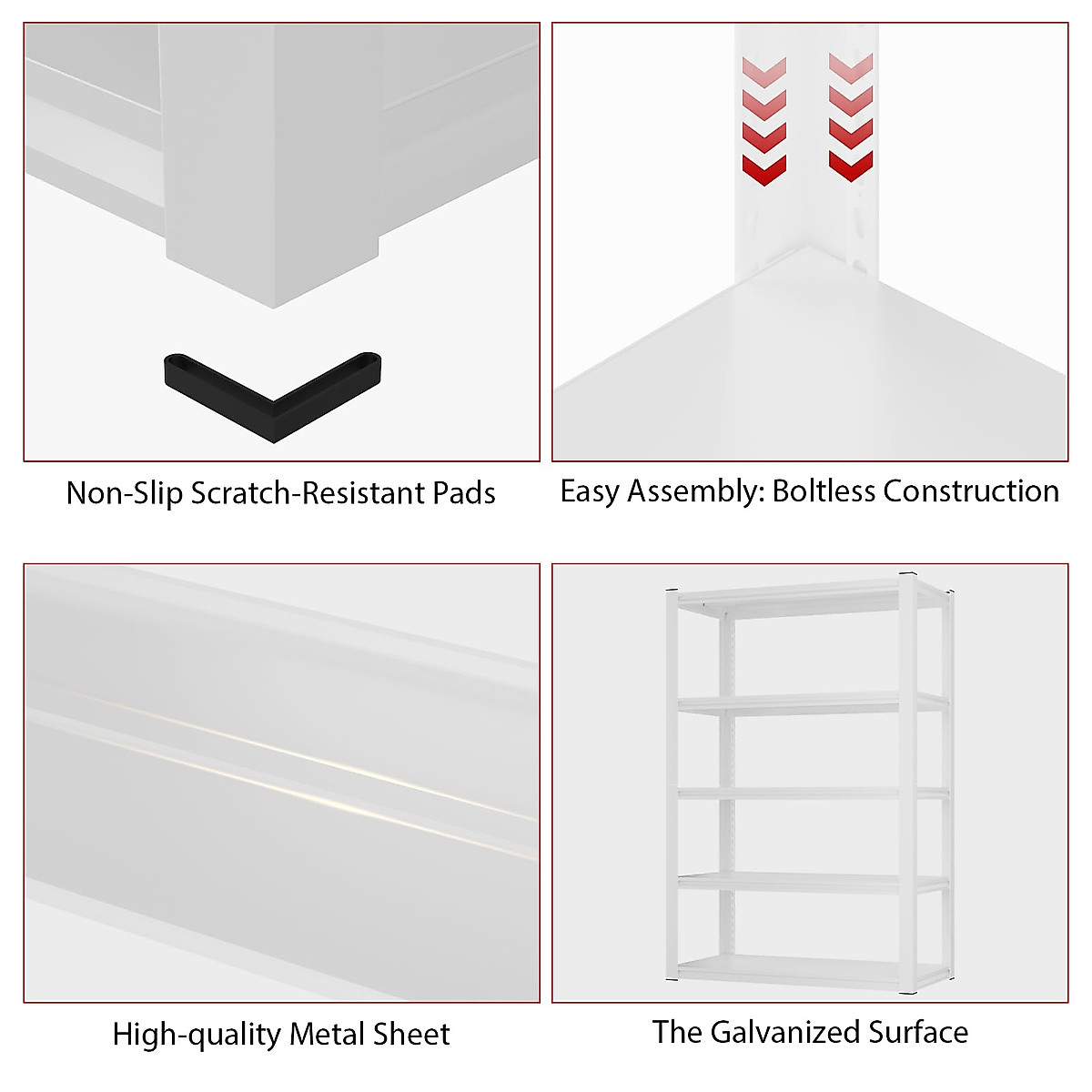 Non-Slip Scratch-Resistant Pads

Easy Assembly: Boltless Construction

High-quality Metal Sheet

The Galvanized Surface