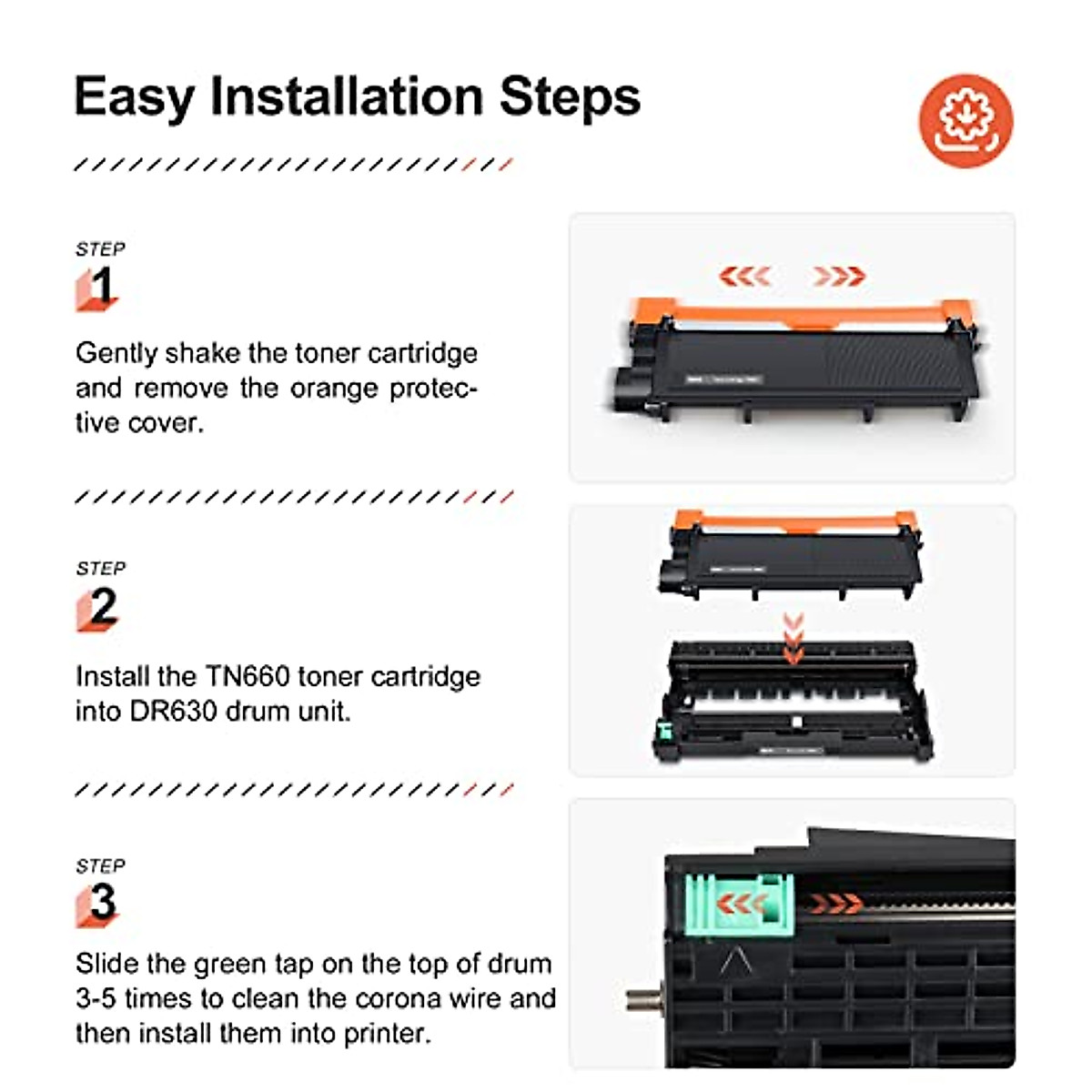 Easy Installation Steps

STEP
1

Gently shake the toner cartridge and remove the orange protective cover.

STEP
2

Install the TN660 toner cartridge into DR630 drum unit.

STEP
3

Slide the green tap on the top of drum 3-5 times to clean the corona wire and then install them into printer.