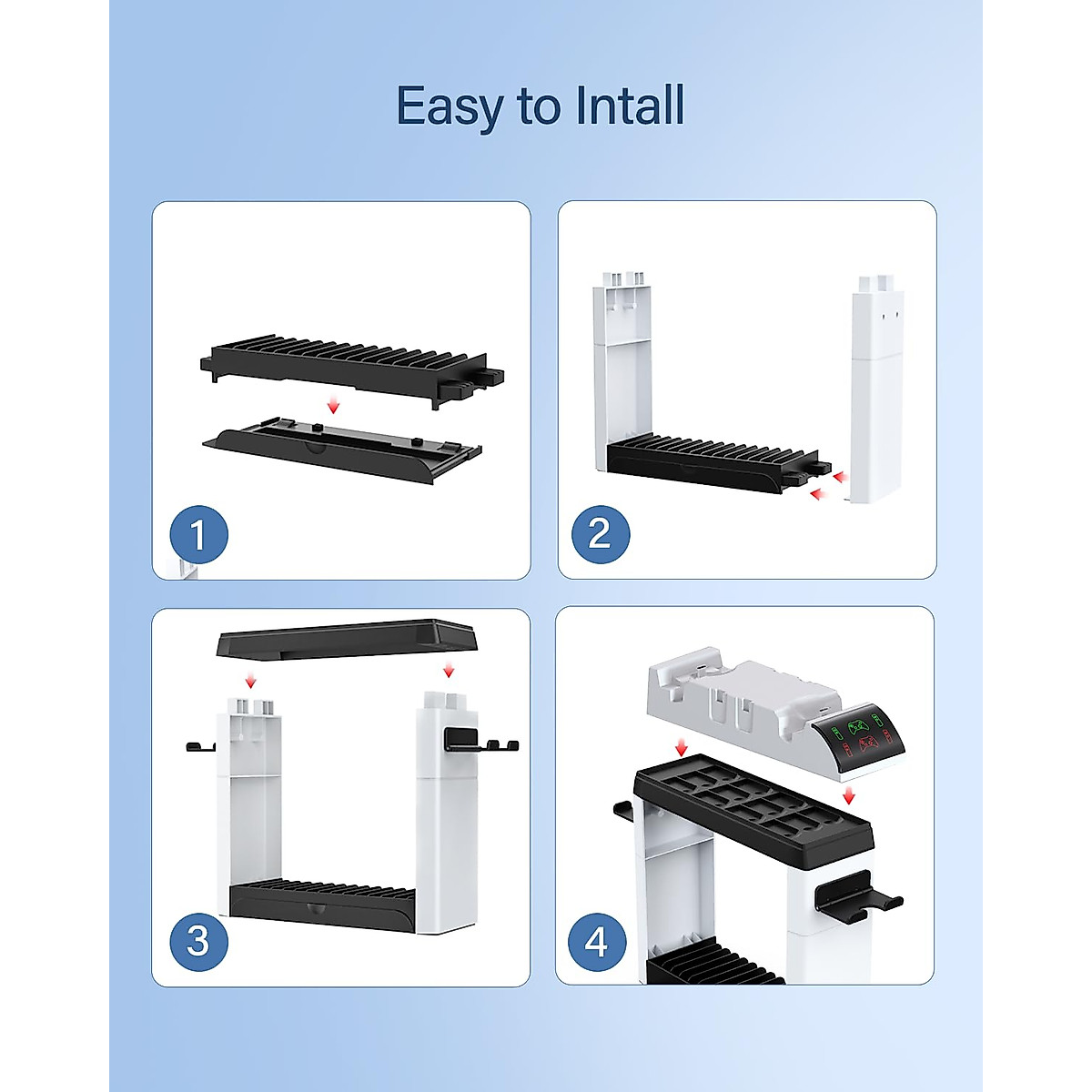 Easy to Intall

1

2

3

4