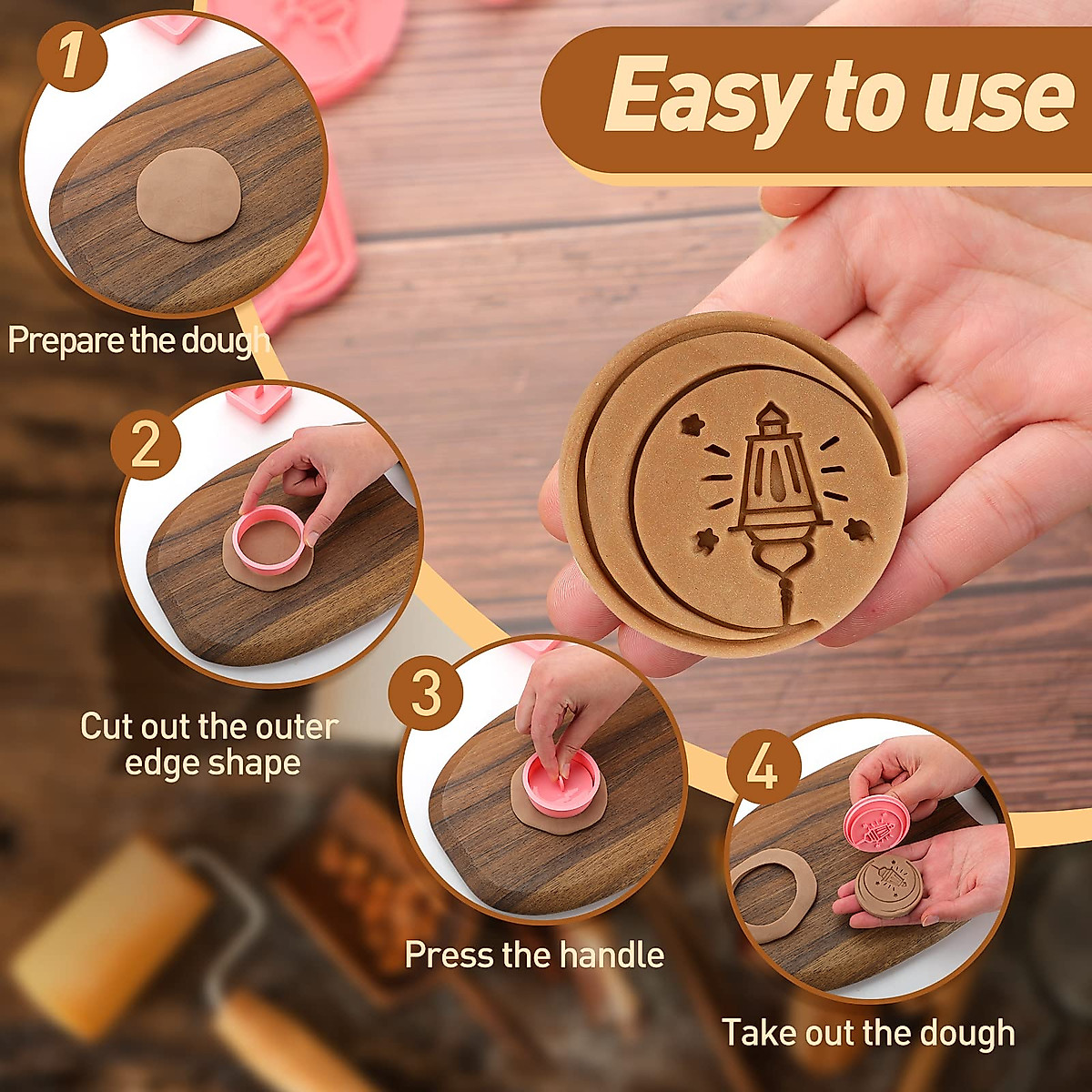 Easy to use

1

Prepare the dough

2

Cut out the outer edge shape

3

Press the handle

4

Take out the dough