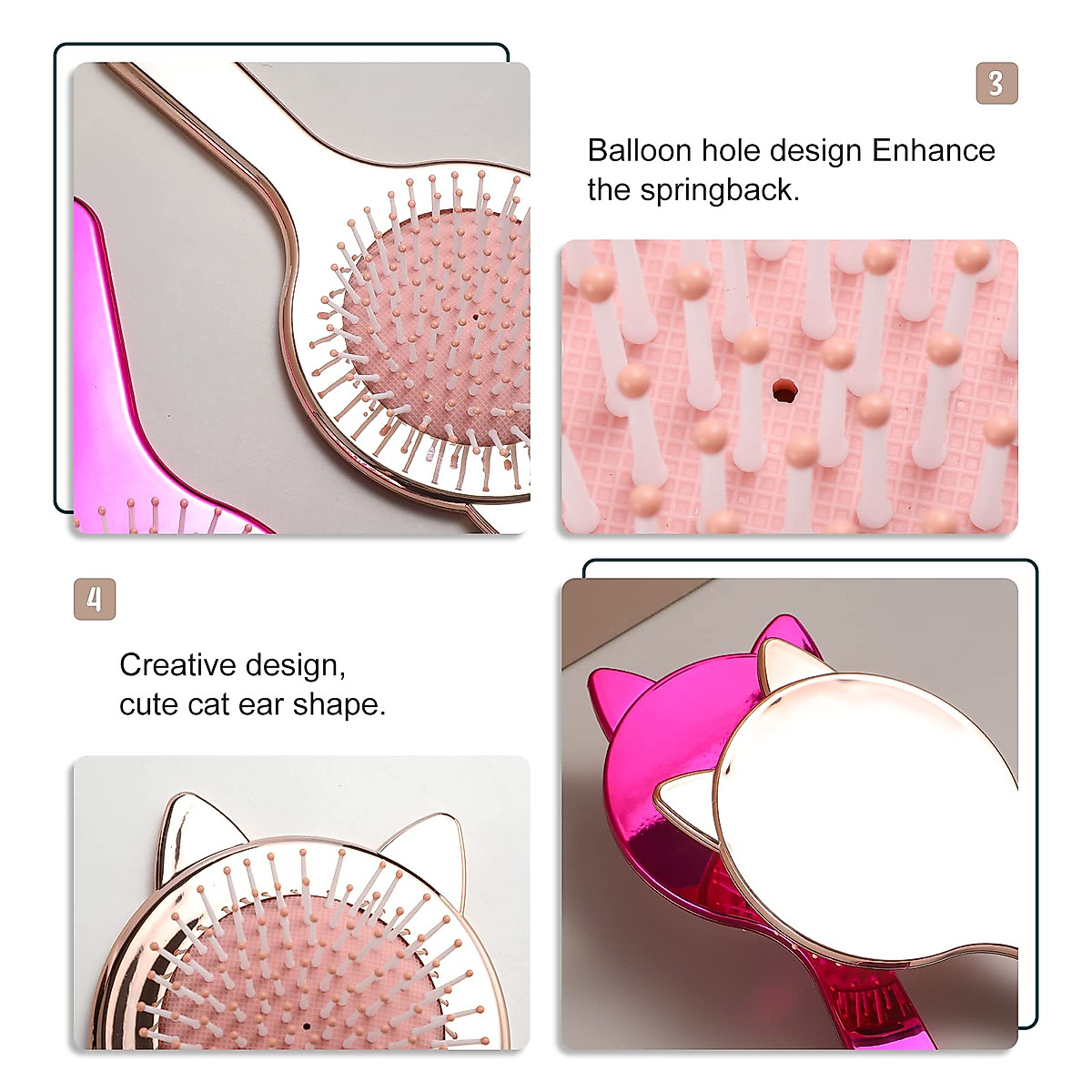 3

Balloon hole design Enhance the springback.

4

Creative design, cute cat ear shape.