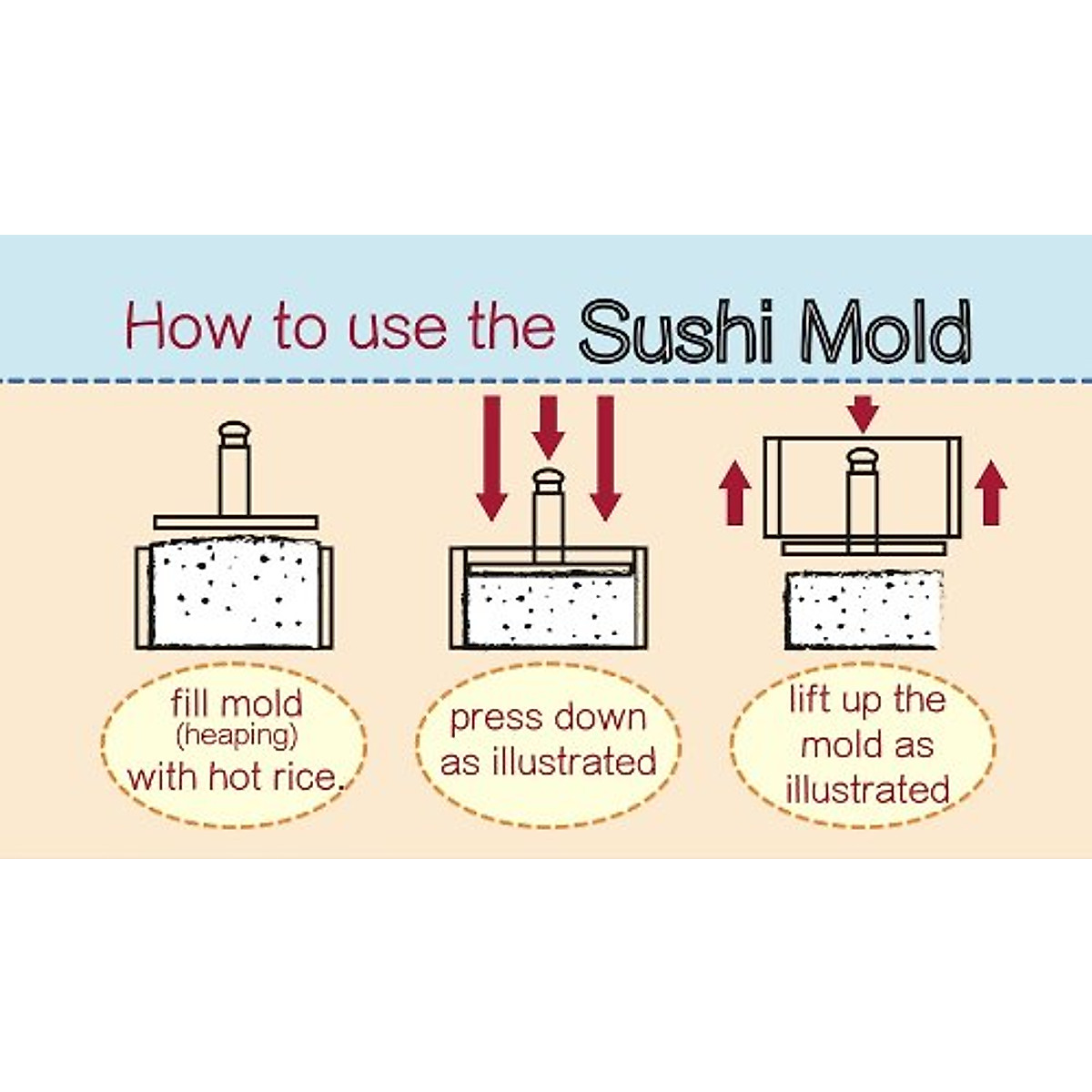 How to use the Sushi Mold

fill mold (heaping) with hot rice.

press down as illustrated

lift up the mold as illustrated