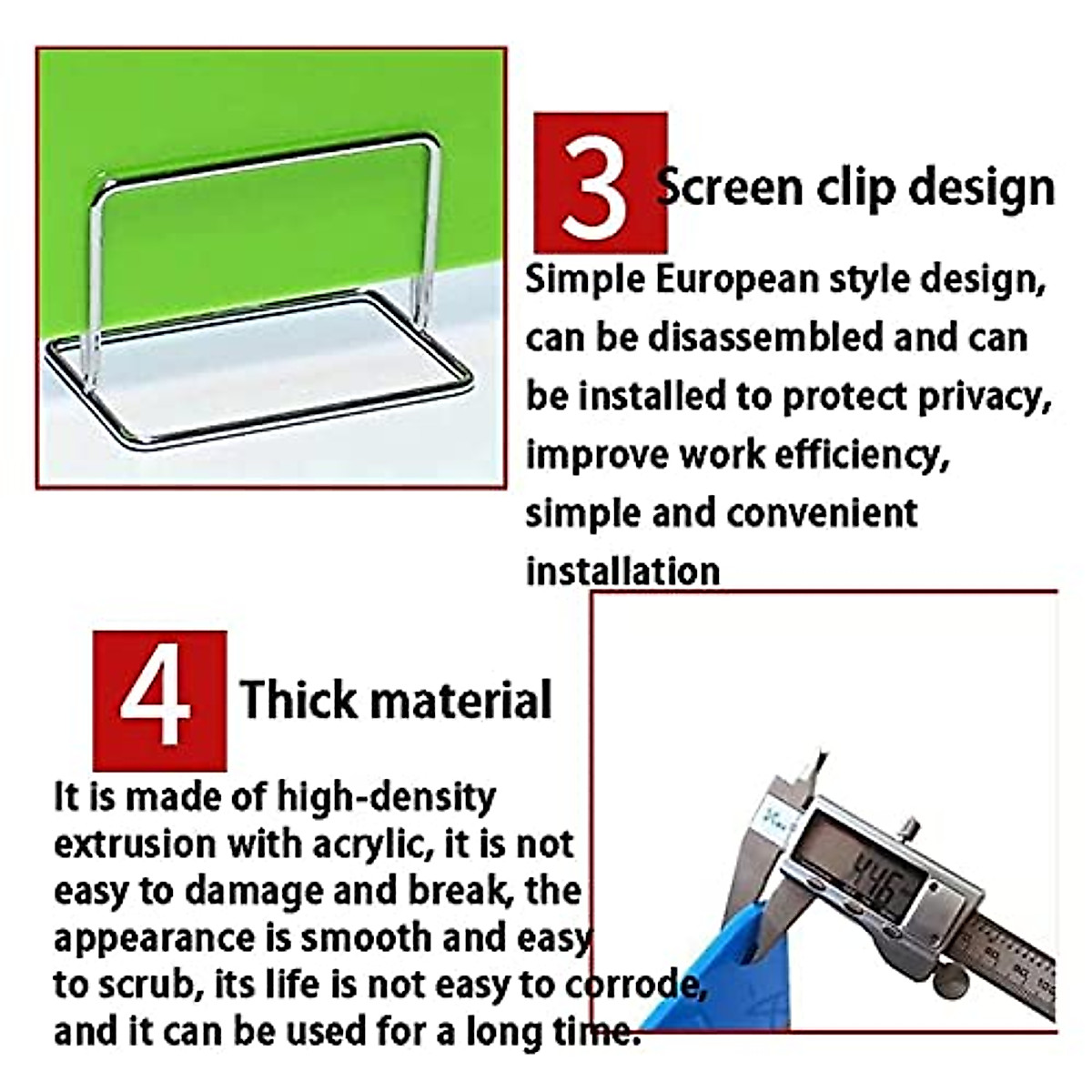 3 Screen clip design

Simple European style design, can be disassembled and can be installed to protect privacy, improve work efficiency, simple and convenient installation

4 Thick material

It is made of high-density extrusion with acrylic, it is not easy to damage and break, the appearance is smooth and easy to scrub, its life is not easy to corrode, and it can be used for a long time.

4.46