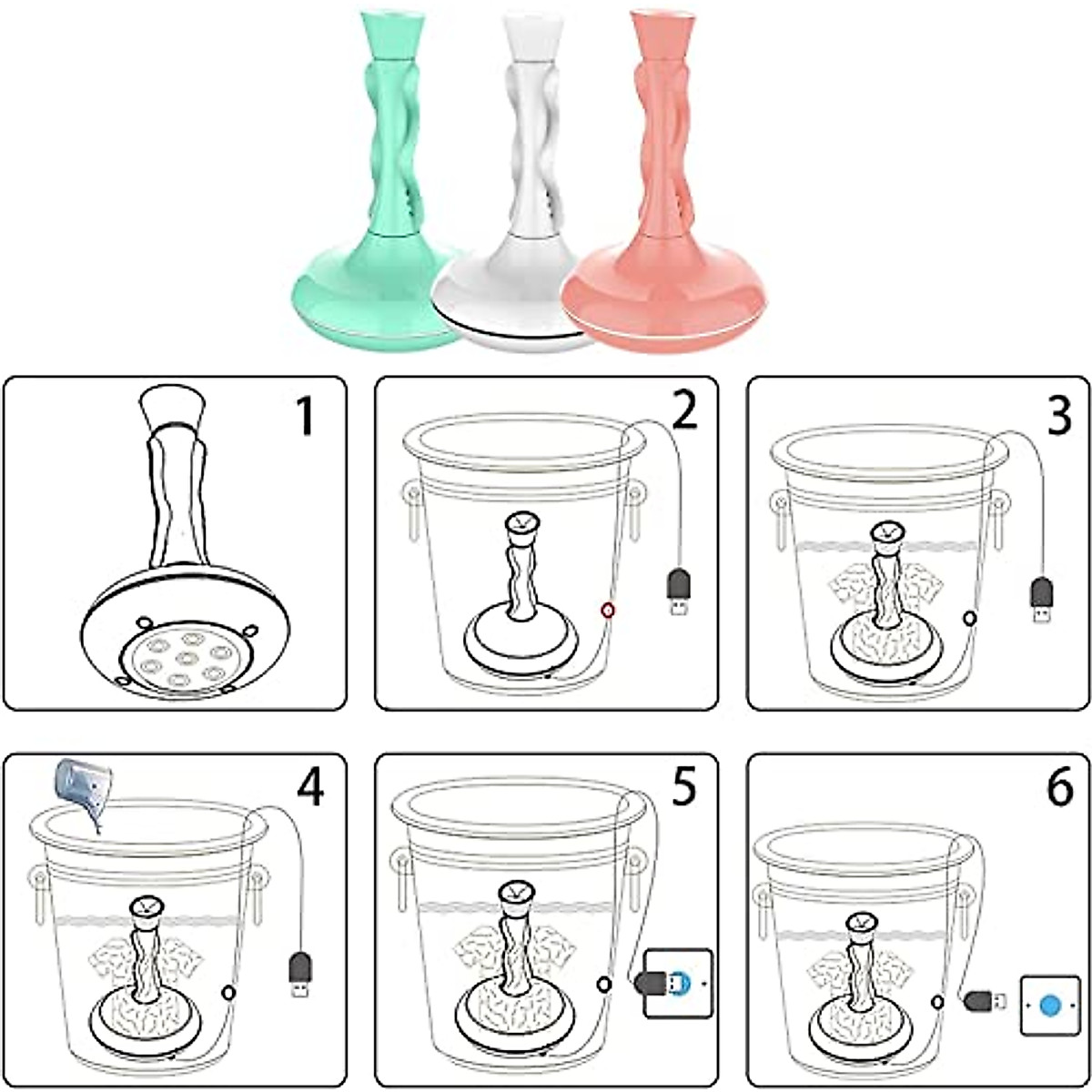 1

2

3

4

5

6