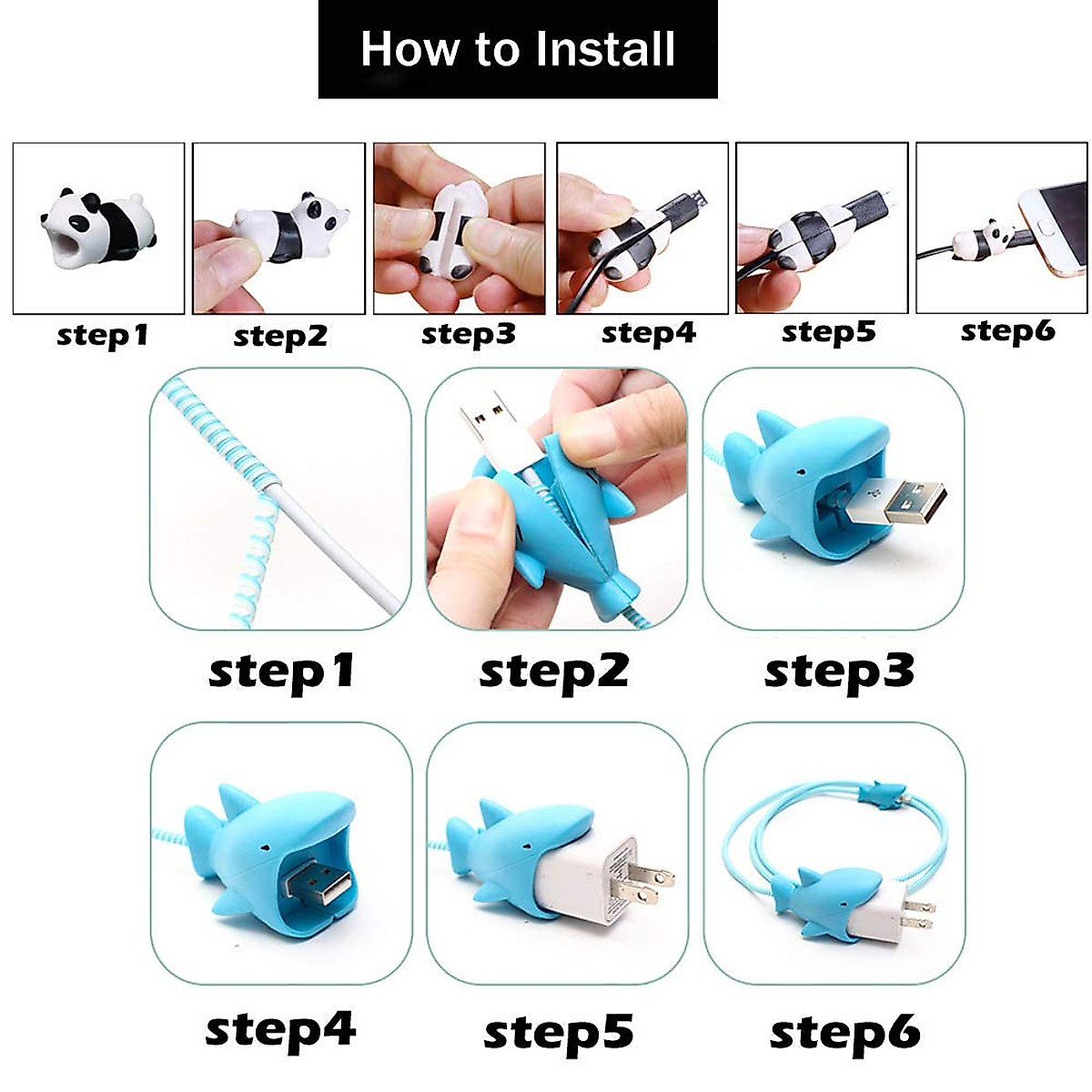 How to Install

step1 step2 step3 step4 step5 step6

step1 step2 step3

step4 step5 step6