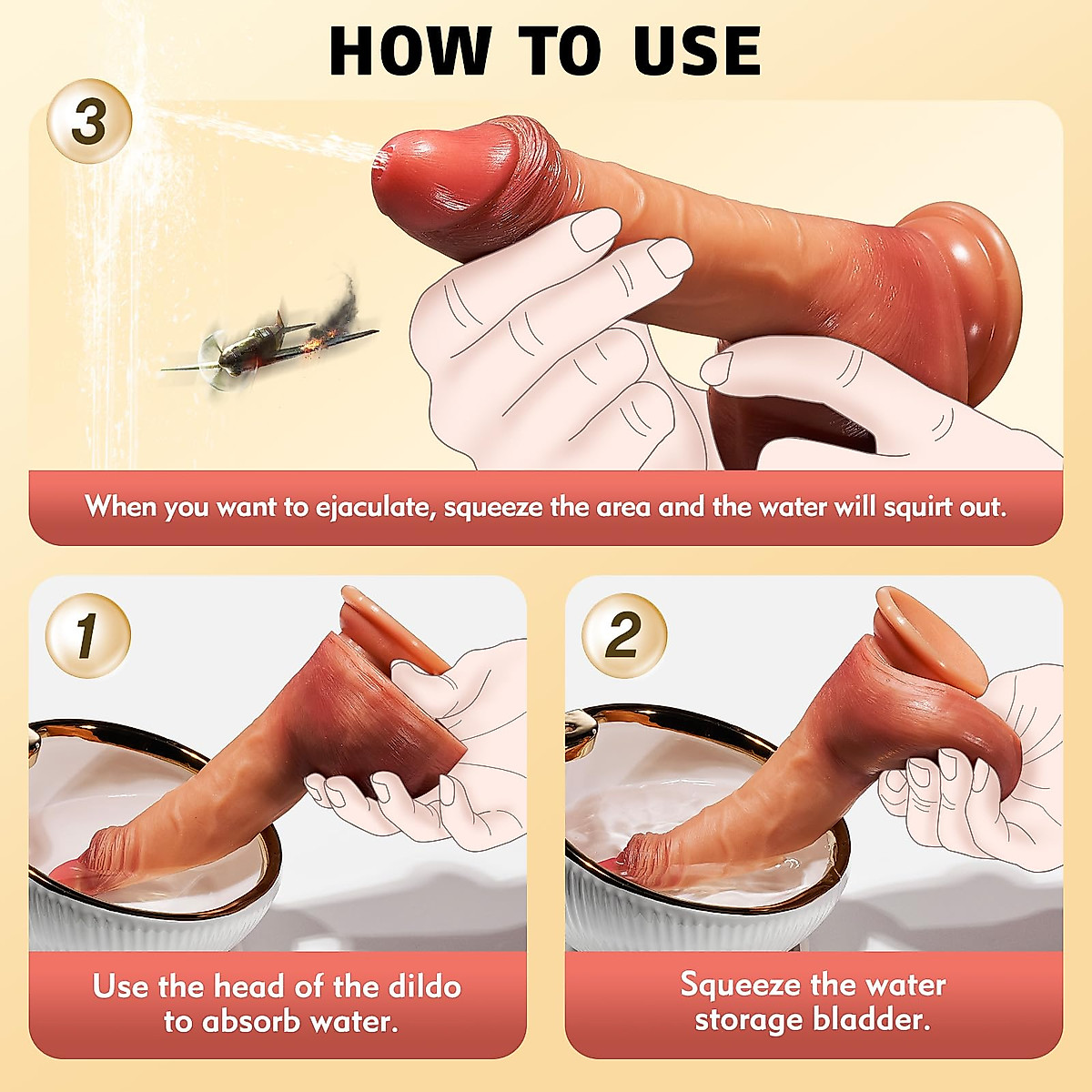 HOW TO USE

3

When you want to ejaculate, squeeze the area and the water will squirt out.

1

Use the head of the dildo to absorb water.

2

Squeeze the water storage bladder.