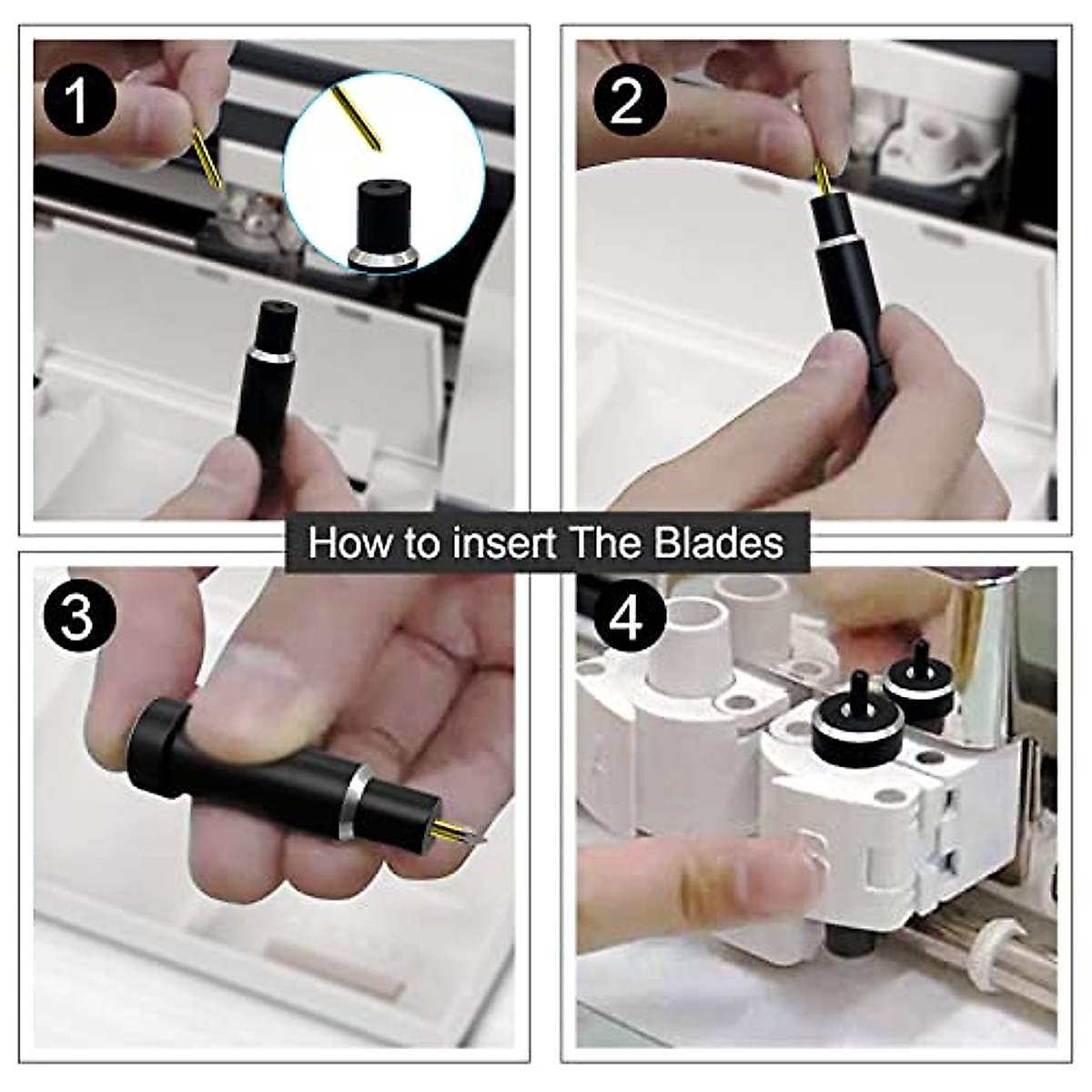 1

2

How to insert The Blades

3

4