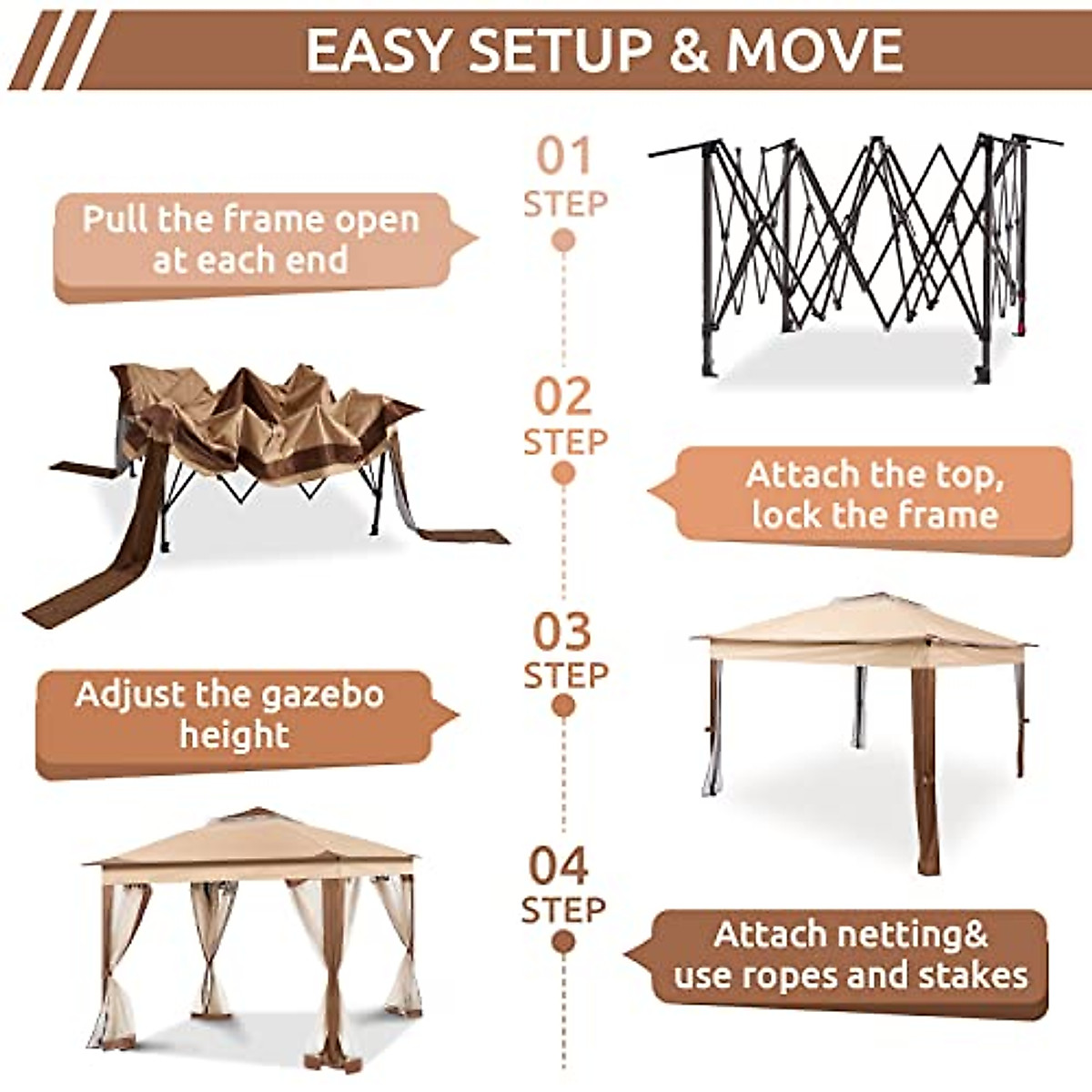 EASY SETUP & MOVE

01
STEP

Pull the frame open at each end

02
STEP

Attach the top, lock the frame

03
STEP

Adjust the gazebo height

04
STEP

Attach netting& use ropes and stakes