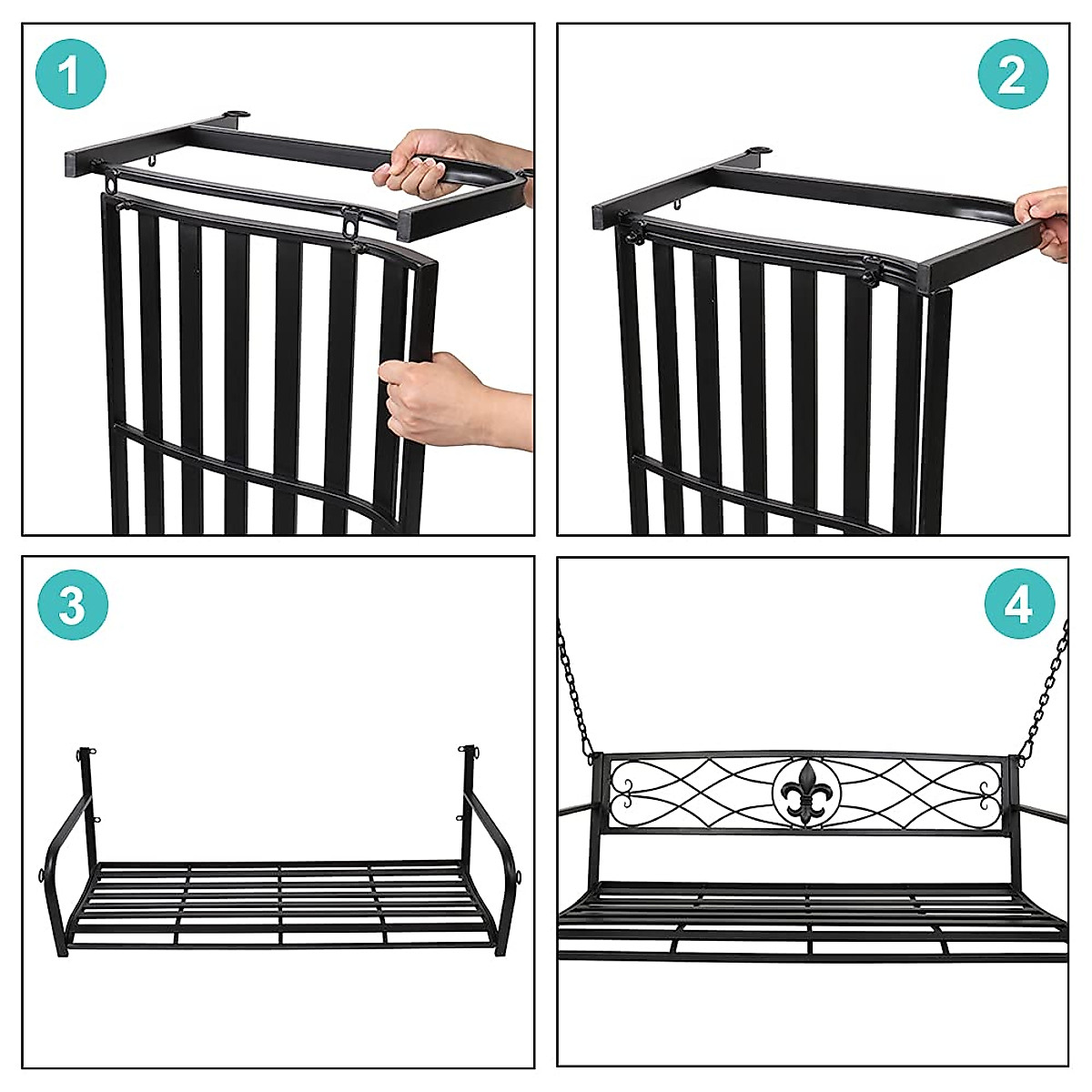 1

2

3

4