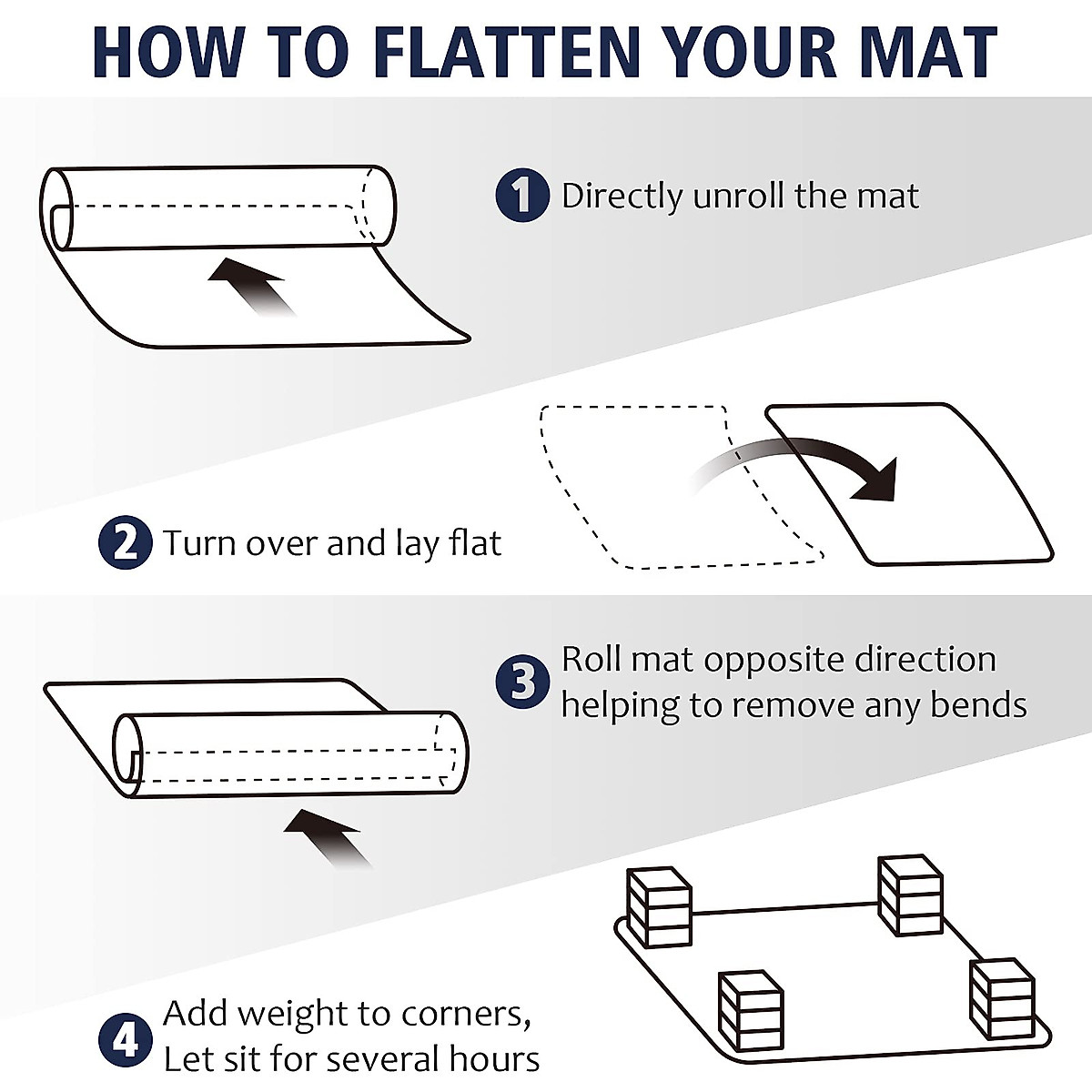 HOW TO FLATTEN YOUR MAT

1 Directly unroll the mat

2 Turn over and lay flat

3 Roll mat opposite direction helping to remove any bends

4 Add weight to corners, Let sit for several hours