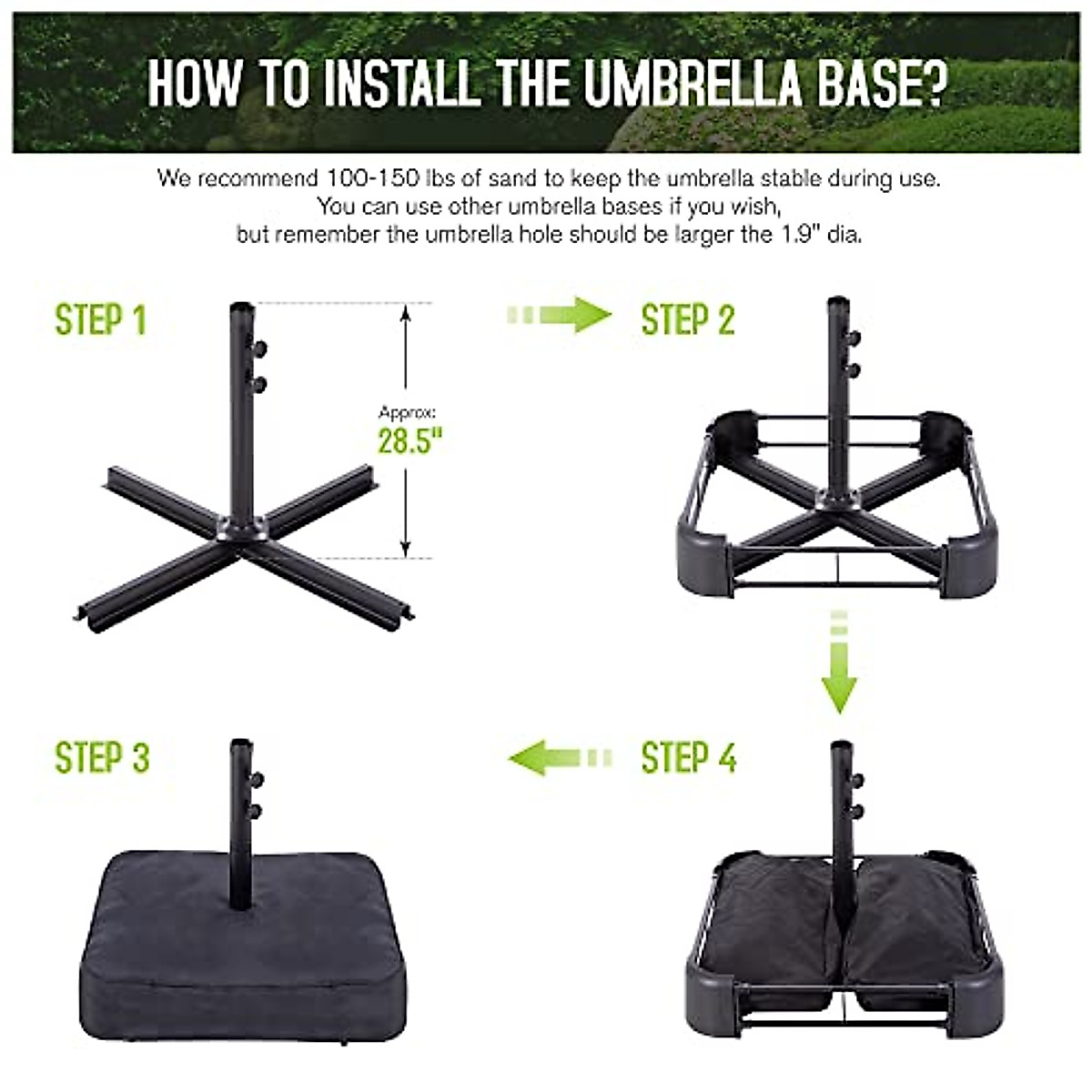 HOW TO INSTALL THE UMBRELLA BASE?

We recommend 100-150 lbs of sand to keep the umbrella stable during use. You can use other umbrella bases if you wish, but remember the umbrella hole should be larger the 1.9" dia.

STEP 1

Approx: 28.5"

STEP 2

STEP 3

STEP 4