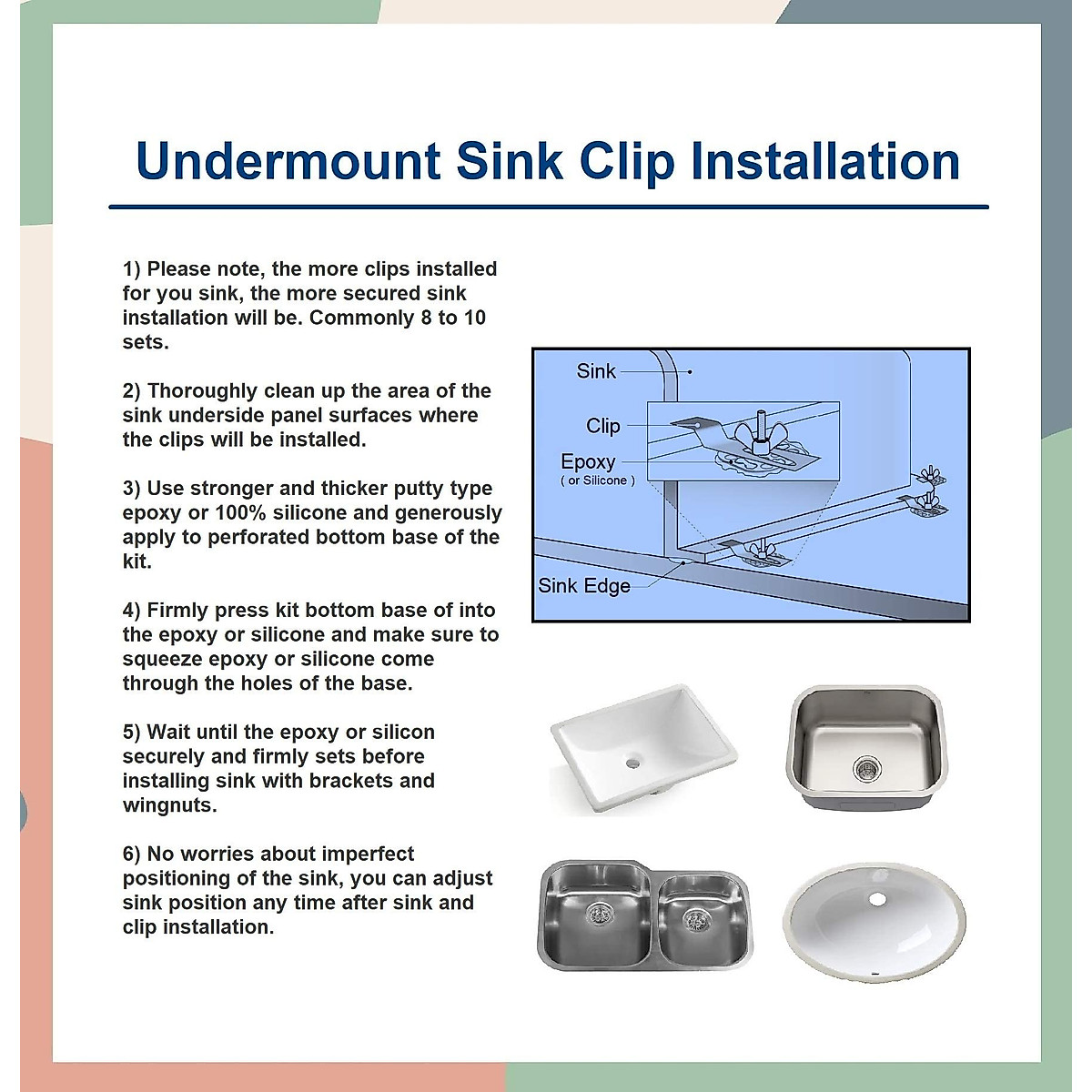 Undermount Sink Clip Installation

1) Please note, the more clips installed for you sink, the more secured sink installation will be. Commonly 8 to 10 sets.

2) Thoroughly clean up the area of the sink underside panel surfaces where the clips will be installed.

3) Use stronger and thicker putty type epoxy or 100% silicone and generously apply to perforated bottom base of the kit.

4) Firmly press kit bottom base of into the epoxy or silicone and make sure to squeeze epoxy or silicone come through the holes of the base.

5) Wait until the epoxy or silicon securely and firmly sets before installing sink with brackets and wingnuts.

6) No worries about imperfect positioning of the sink, you can adjust sink position any time after sink and clip installation.

Sink
Clip
Epoxy
( or Silicone )
Sink Edge