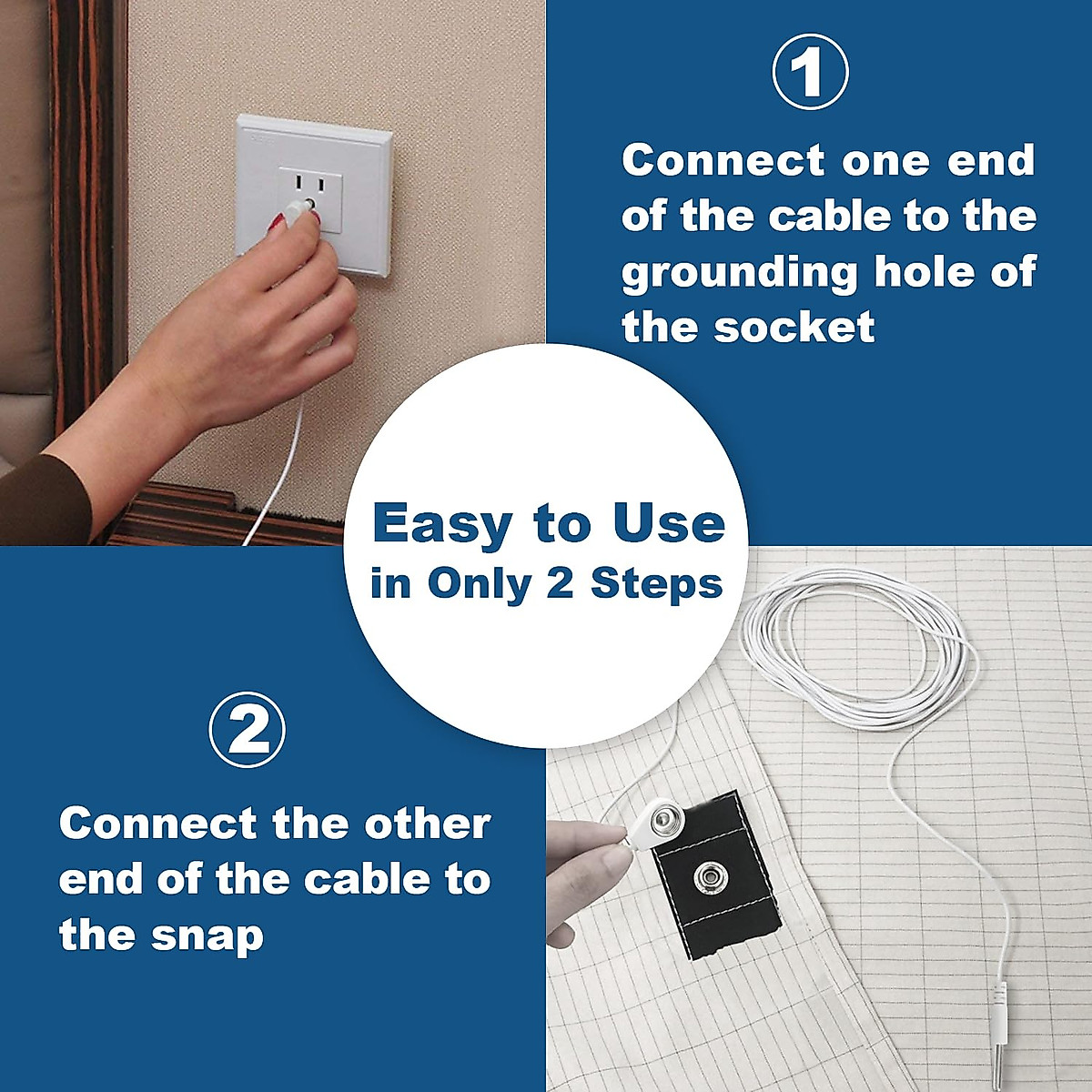 ①

Connect one end of the cable to the grounding hole of the socket

Easy to Use
in Only 2 Steps

②

Connect the other end of the cable to the snap