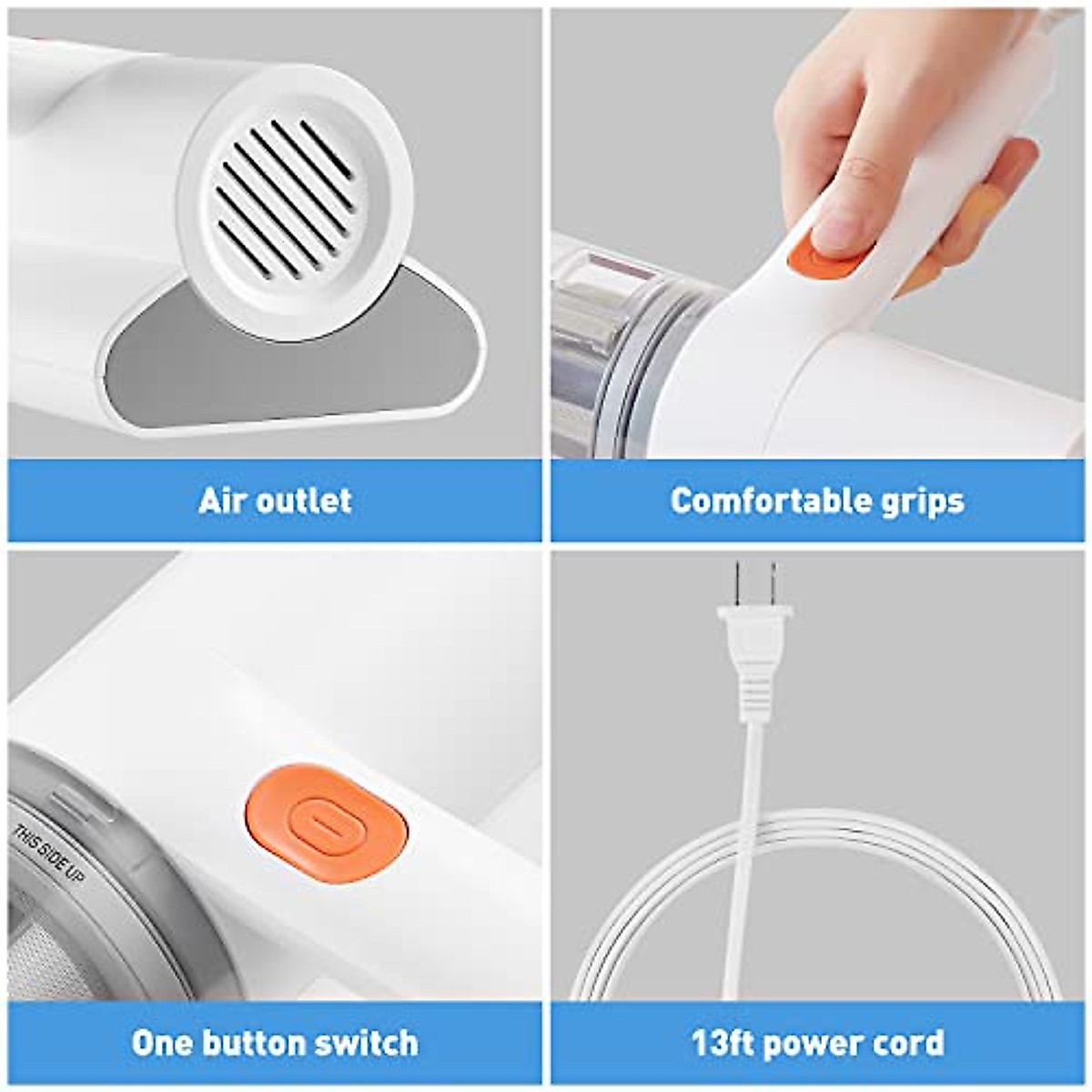 Air outlet

Comfortable grips

THIS SIDE UP

One button switch

13ft power cord