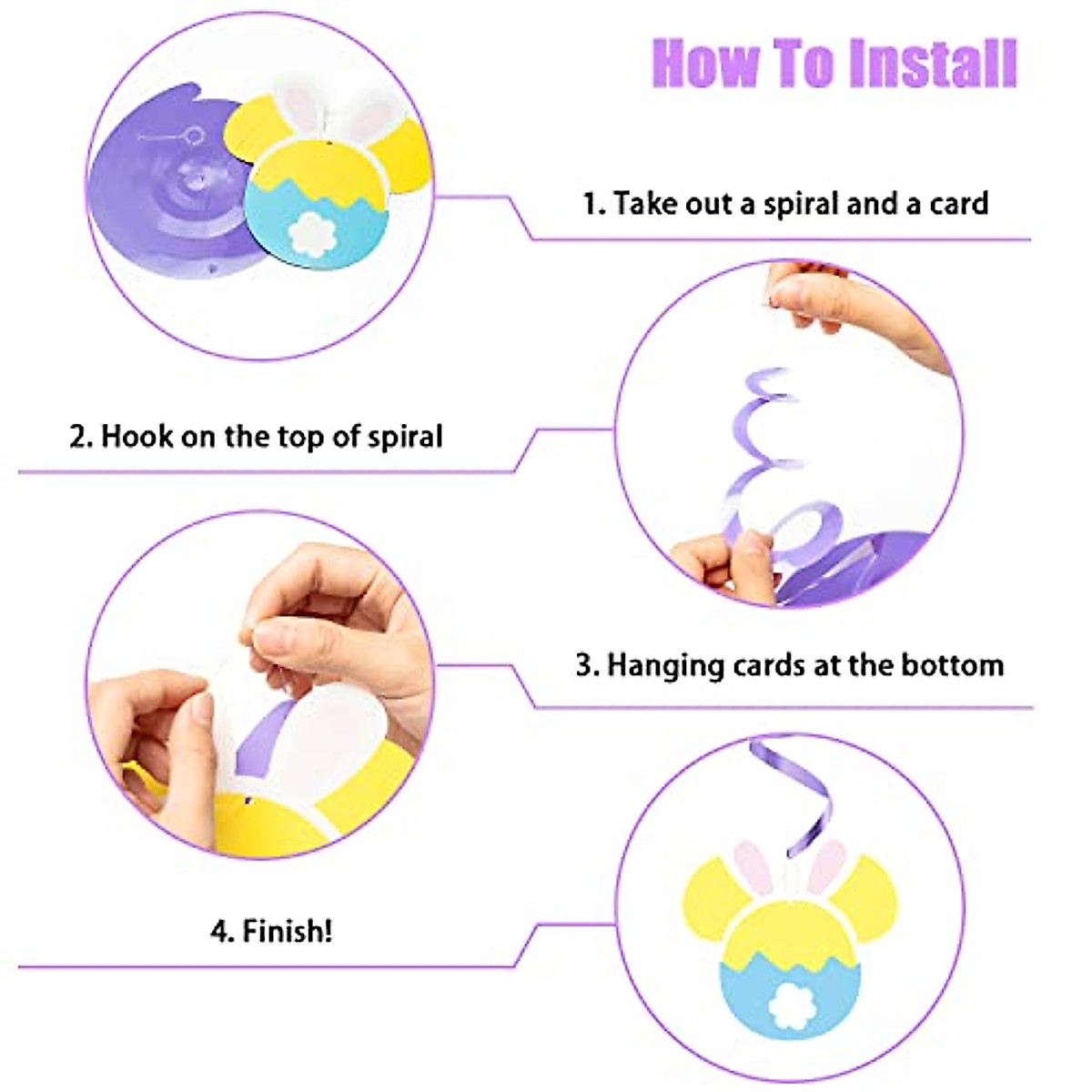 How To Install

1. Take out a spiral and a card

2. Hook on the top of spiral

3. Hanging cards at the bottom

4. Finish!