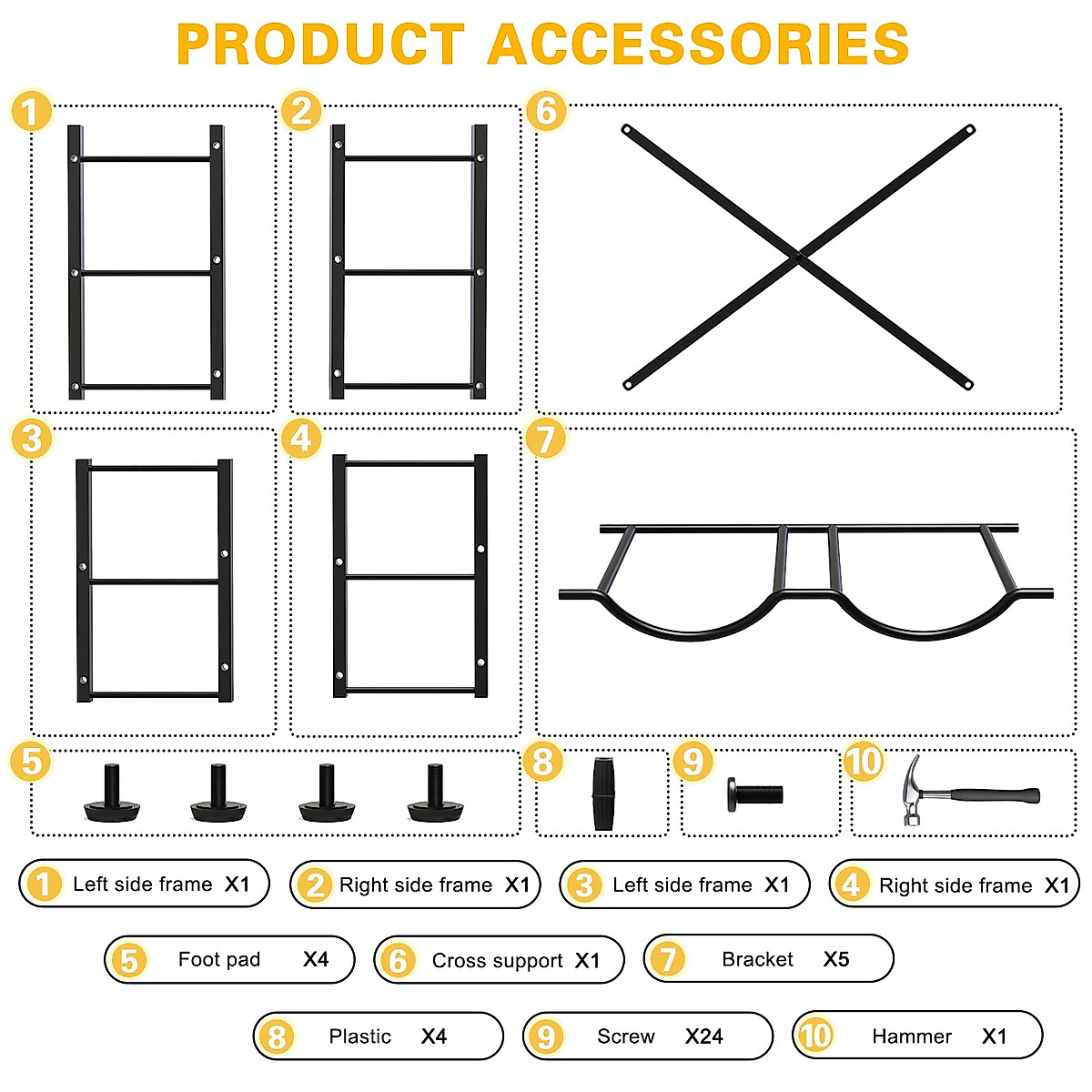 PRODUCT ACCESSORIES

1

2

6

3

4

7

5

8

9

10

1 Left side frame X1

2 Right side frame X1

3 Left side frame X1

4 Right side frame X1

5 Foot pad X4

6 Cross support X1

7 Bracket X5

8 Plastic X4

9 Screw X24

10 Hammer X1