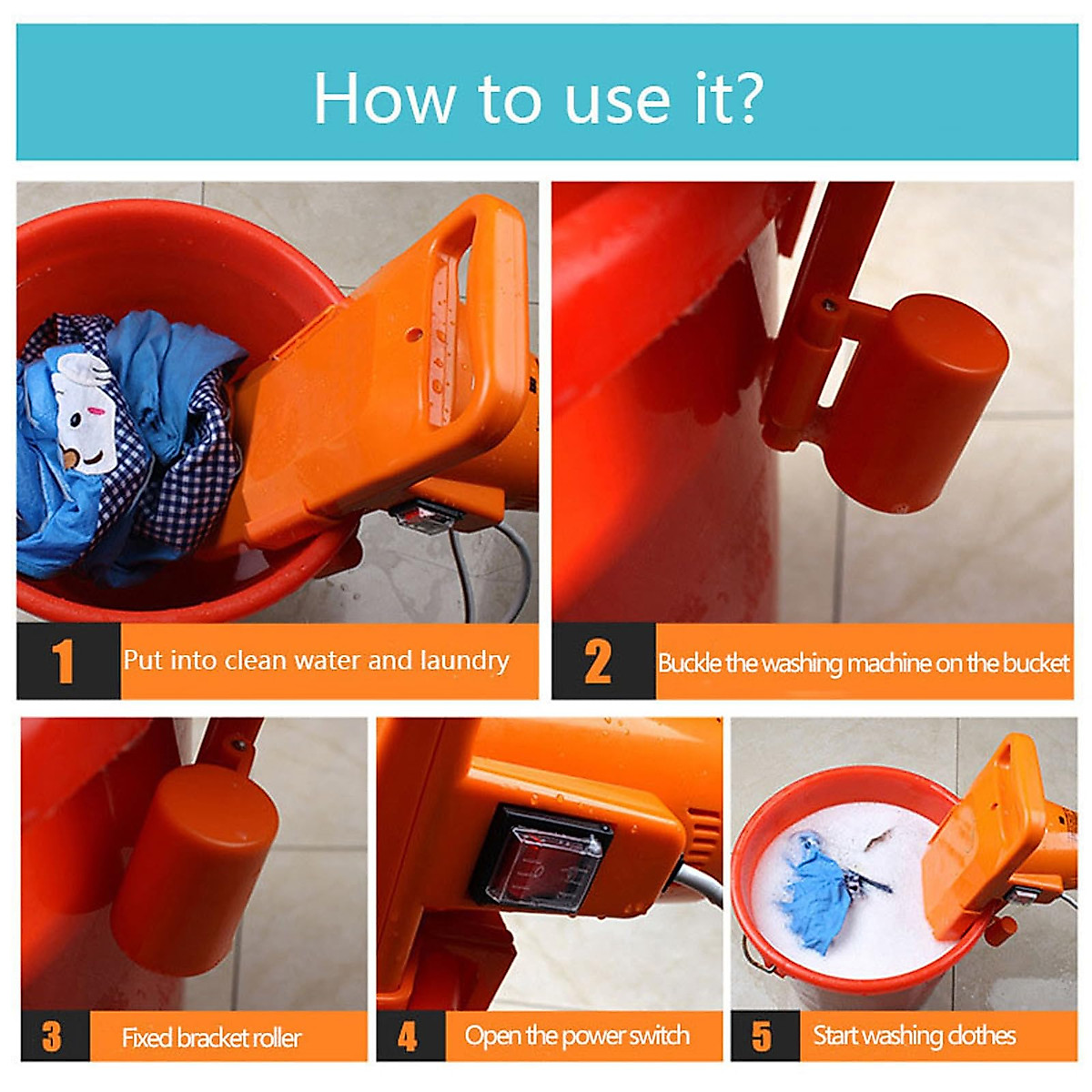 How to use it?

1 Put into clean water and laundry

2 Buckle the washing machine on the bucket

3 Fixed bracket roller

4 Open the power switch

5 Start washing clothes