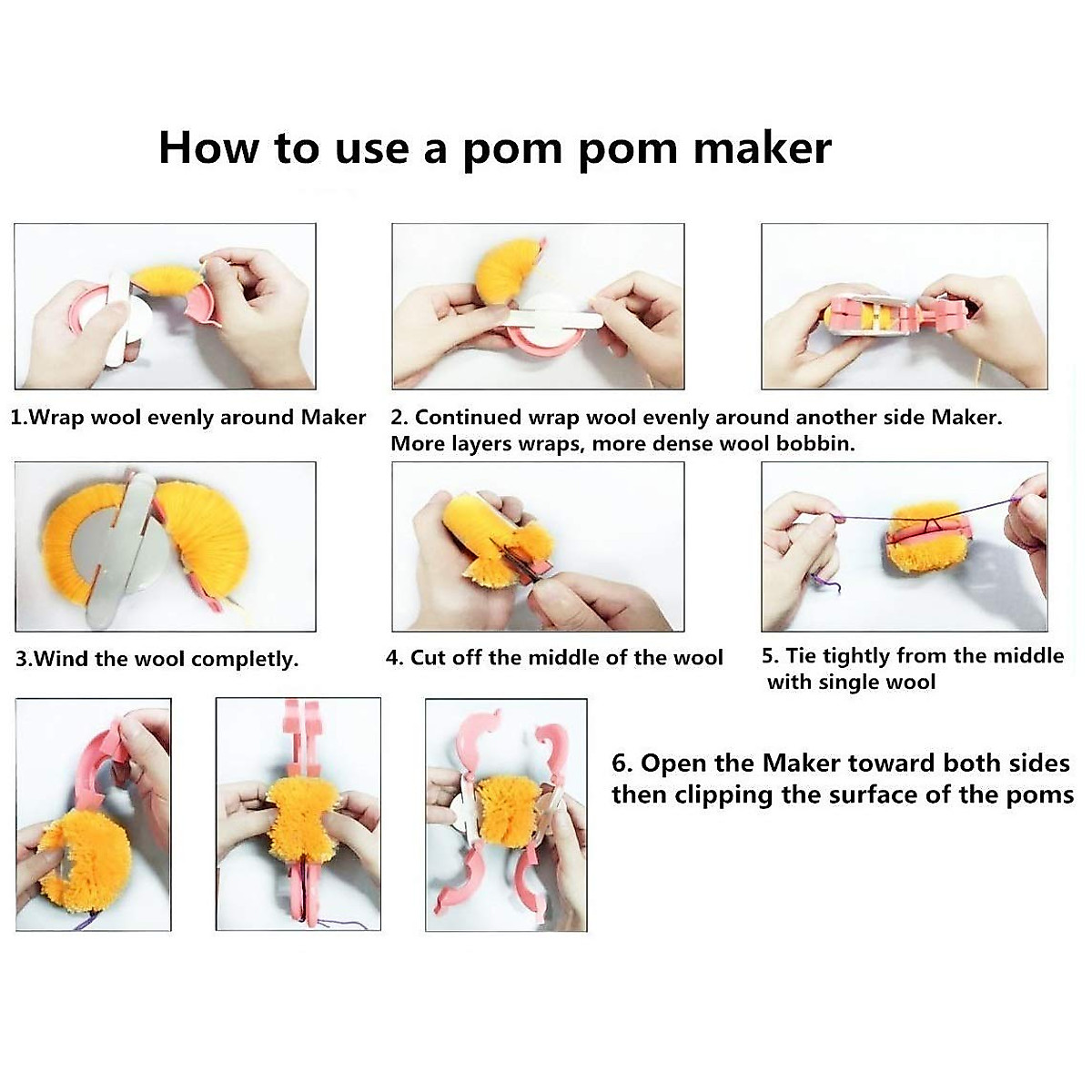 How to use a pom pom maker

1.Wrap wool evenly around Maker

2. Continued wrap wool evenly around another side Maker. More layers wraps, more dense wool bobbin.

3.Wind the wool completly.

4. Cut off the middle of the wool

5. Tie tightly from the middle with single wool

6. Open the Maker toward both sides then clipping the surface of the poms