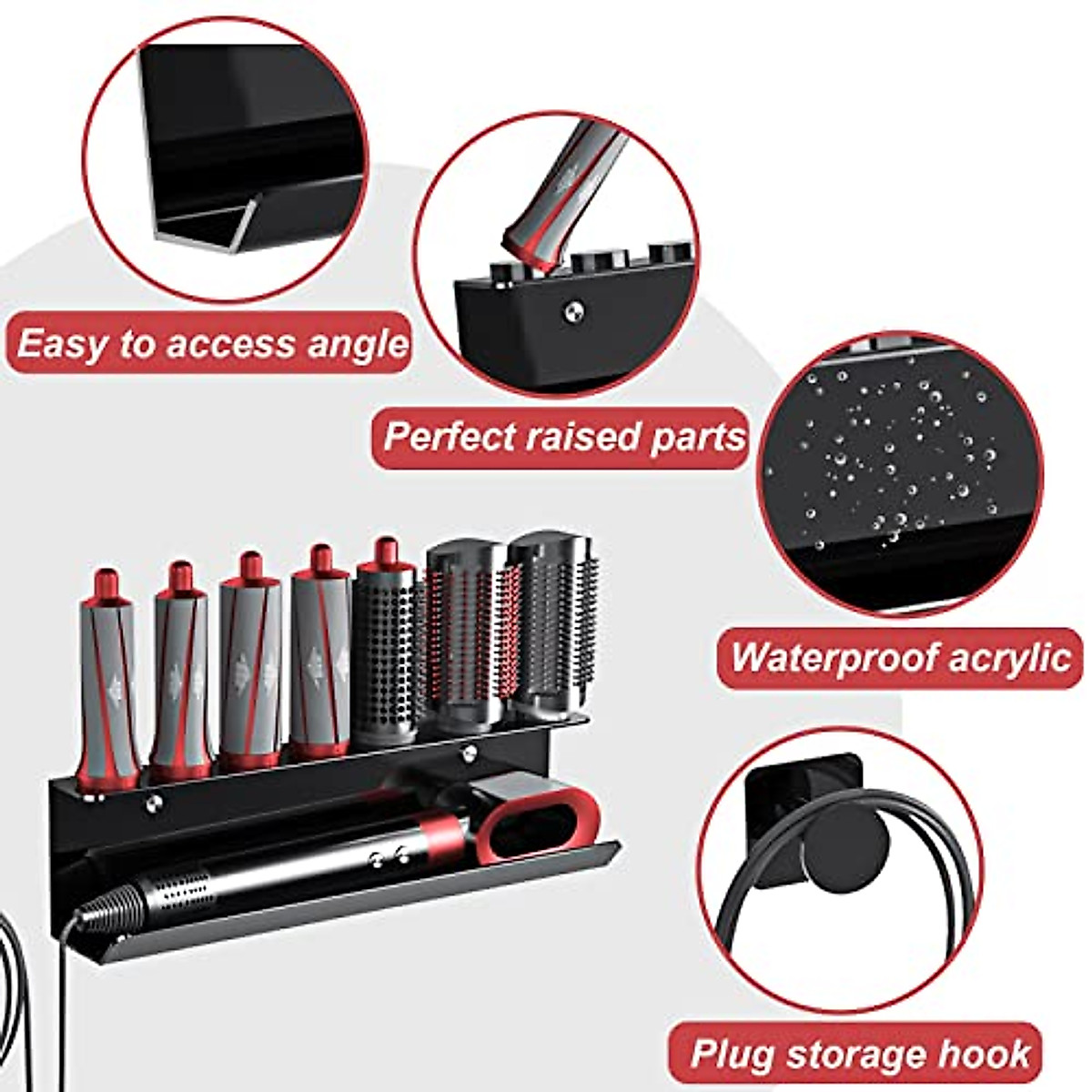 Easy to access angle

Perfect raised parts

Waterproof acrylic

Plug storage hook