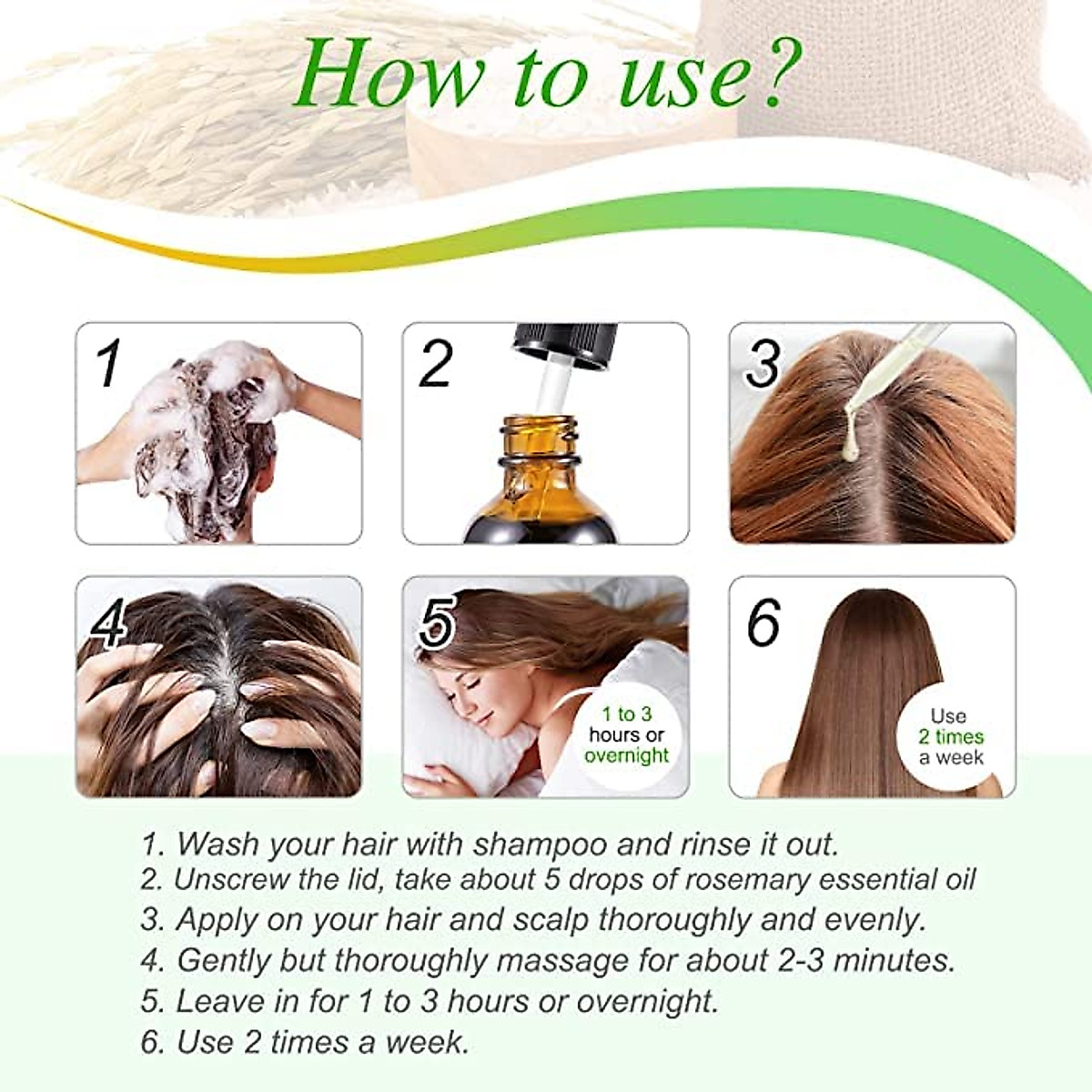 How to use?

1

2

3

4

5

1 to 3 hours or overnight

6

Use 2 times a week

1. Wash your hair with shampoo and rinse it out.
2. Unscrew the lid, take about 5 drops of rosemary essential oil
3. Apply on your hair and scalp thoroughly and evenly.
4. Gently but thoroughly massage for about 2-3 minutes.
5. Leave in for 1 to 3 hours or overnight.
6. Use 2 times a week.