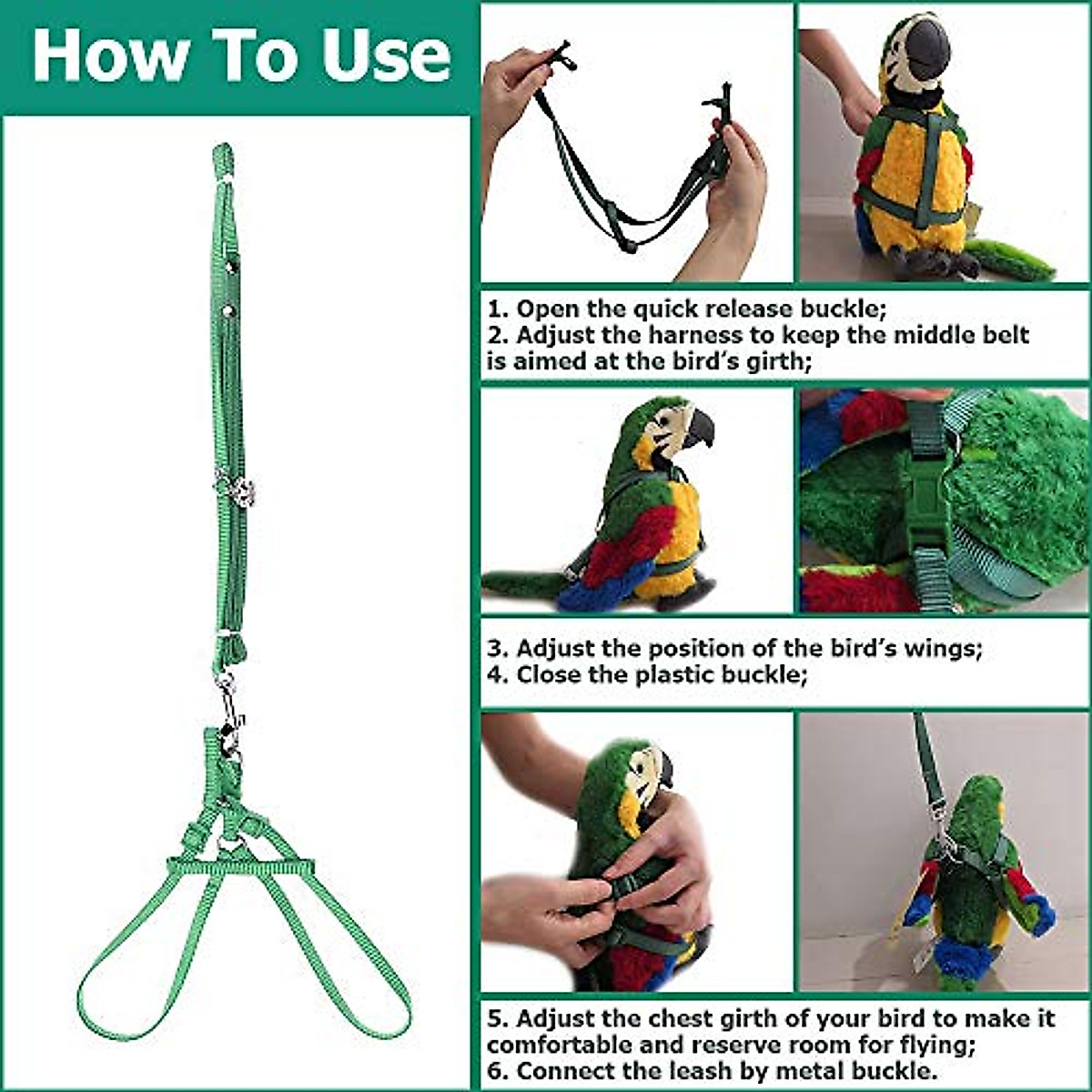 How To Use

1. Open the quick release buckle;
2. Adjust the harness to keep the middle belt is aimed at the bird's girth;

3. Adjust the position of the bird's wings;
4. Close the plastic buckle;

5. Adjust the chest girth of your bird to make it comfortable and reserve room for flying;
6. Connect the leash by metal buckle.