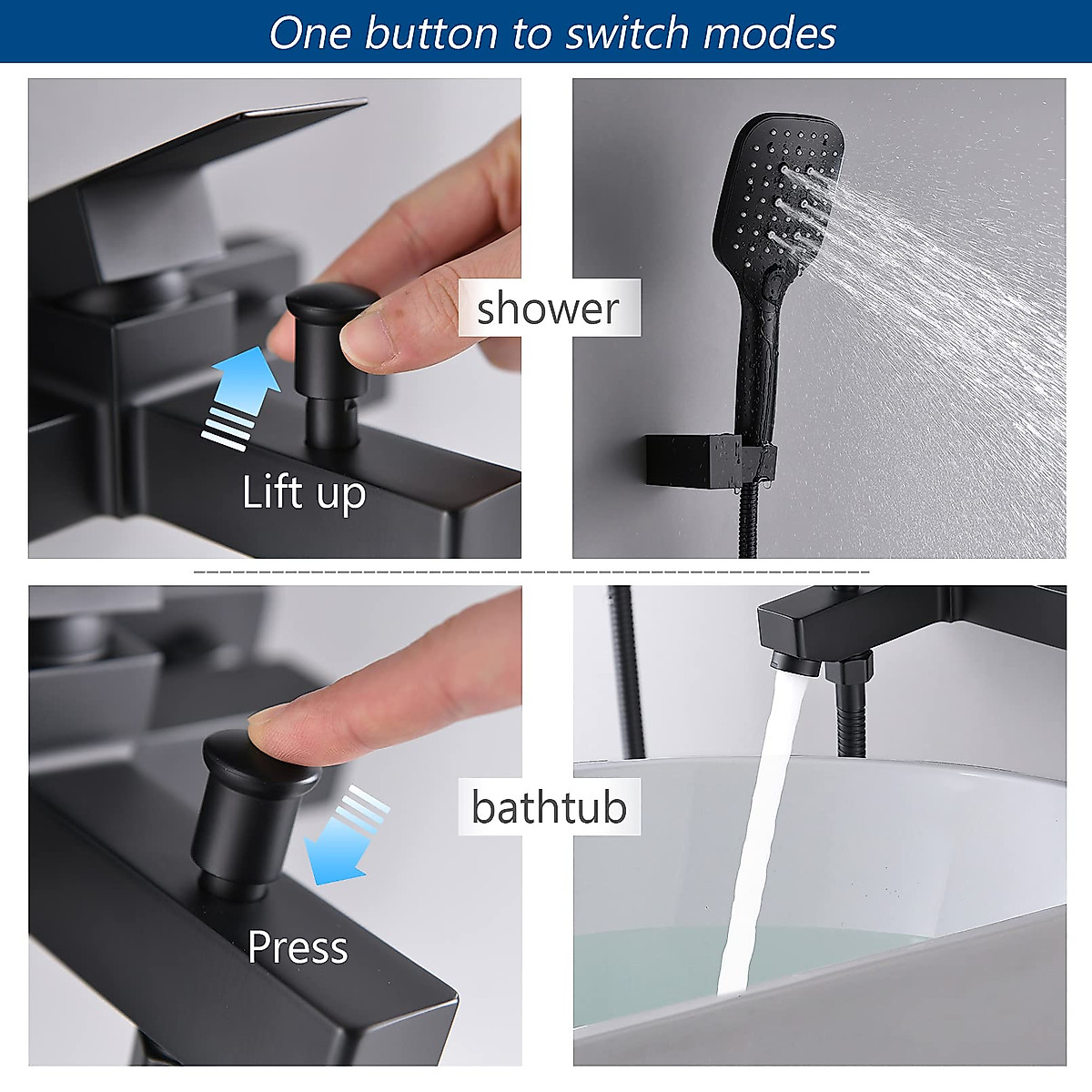 One button to switch modes

shower

Lift up

bathtub

Press