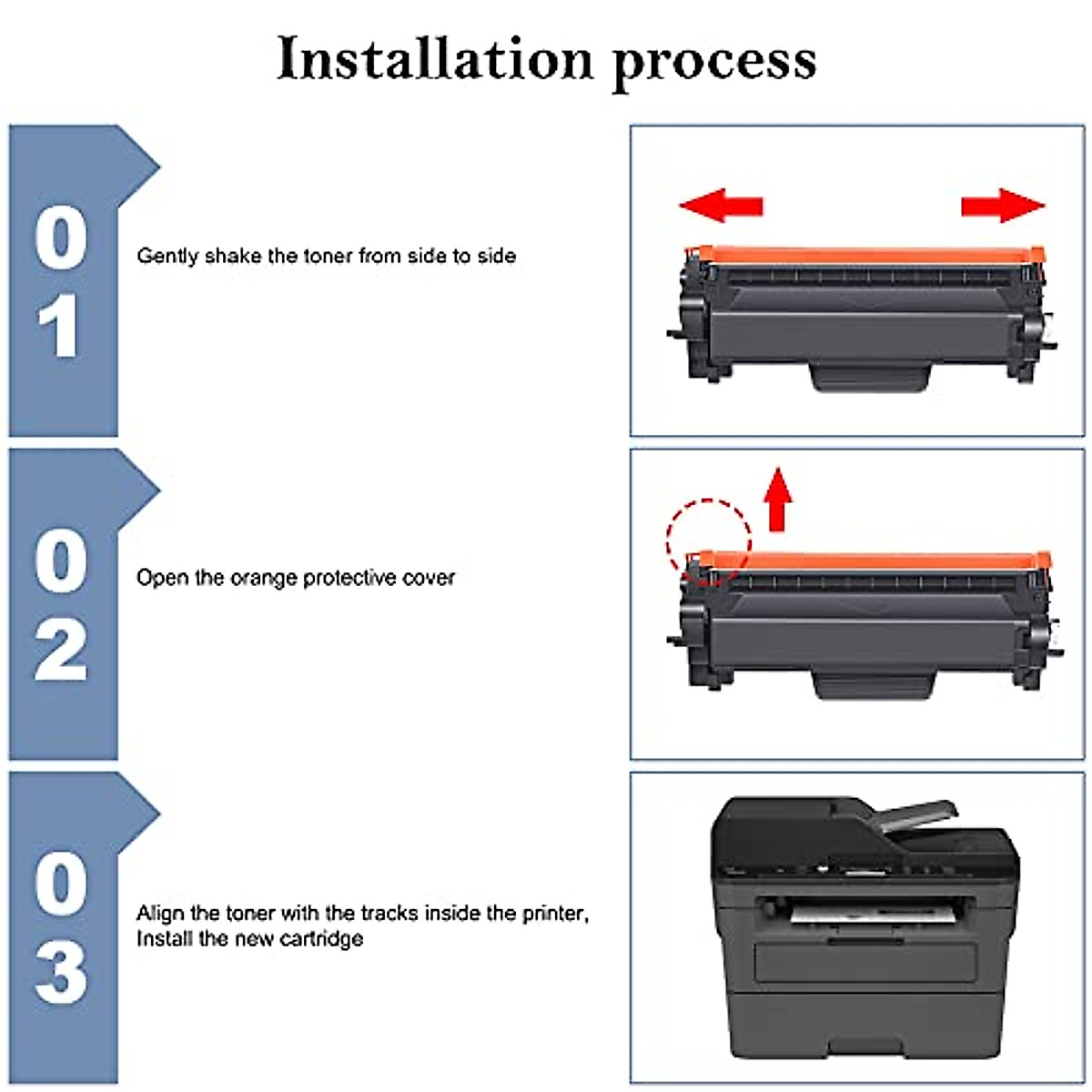 Installation process

01

Gently shake the toner from side to side

02

Open the orange protective cover

03

Align the toner with the tracks inside the printer, Install the new cartridge