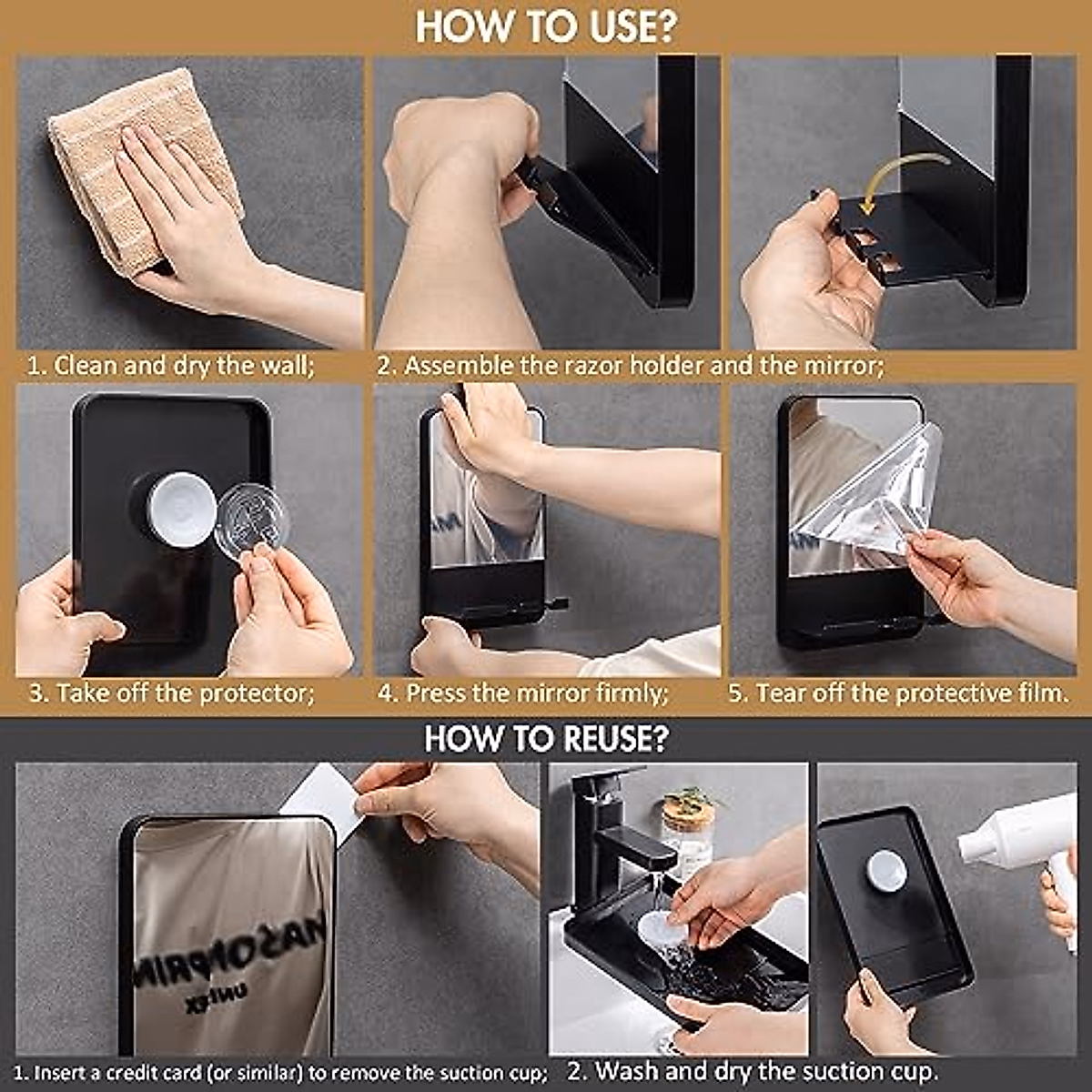 HOW TO USE?

1. Clean and dry the wall;

2. Assemble the razor holder and the mirror;

3. Take off the protector;

4. Press the mirror firmly;

5. Tear off the protective film.

HOW TO REUSE?

1. Insert a credit card (or similar) to remove the suction cup;

2. Wash and dry the suction cup.