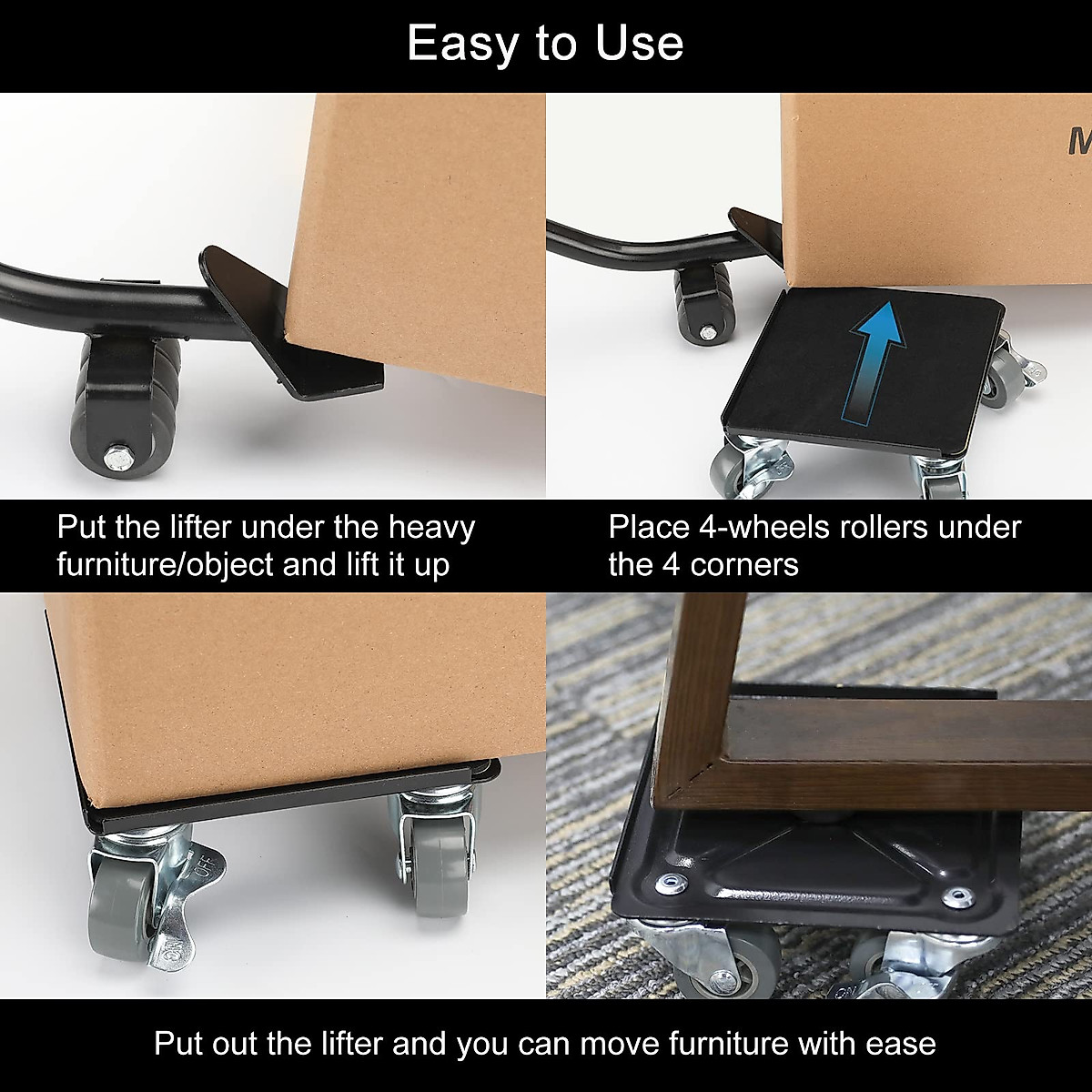 Easy to Use

M

Put the lifter under the heavy furniture/object and lift it up

Place 4-wheels rollers under the 4 corners

OFF

ON

Put out the lifter and you can move furniture with ease