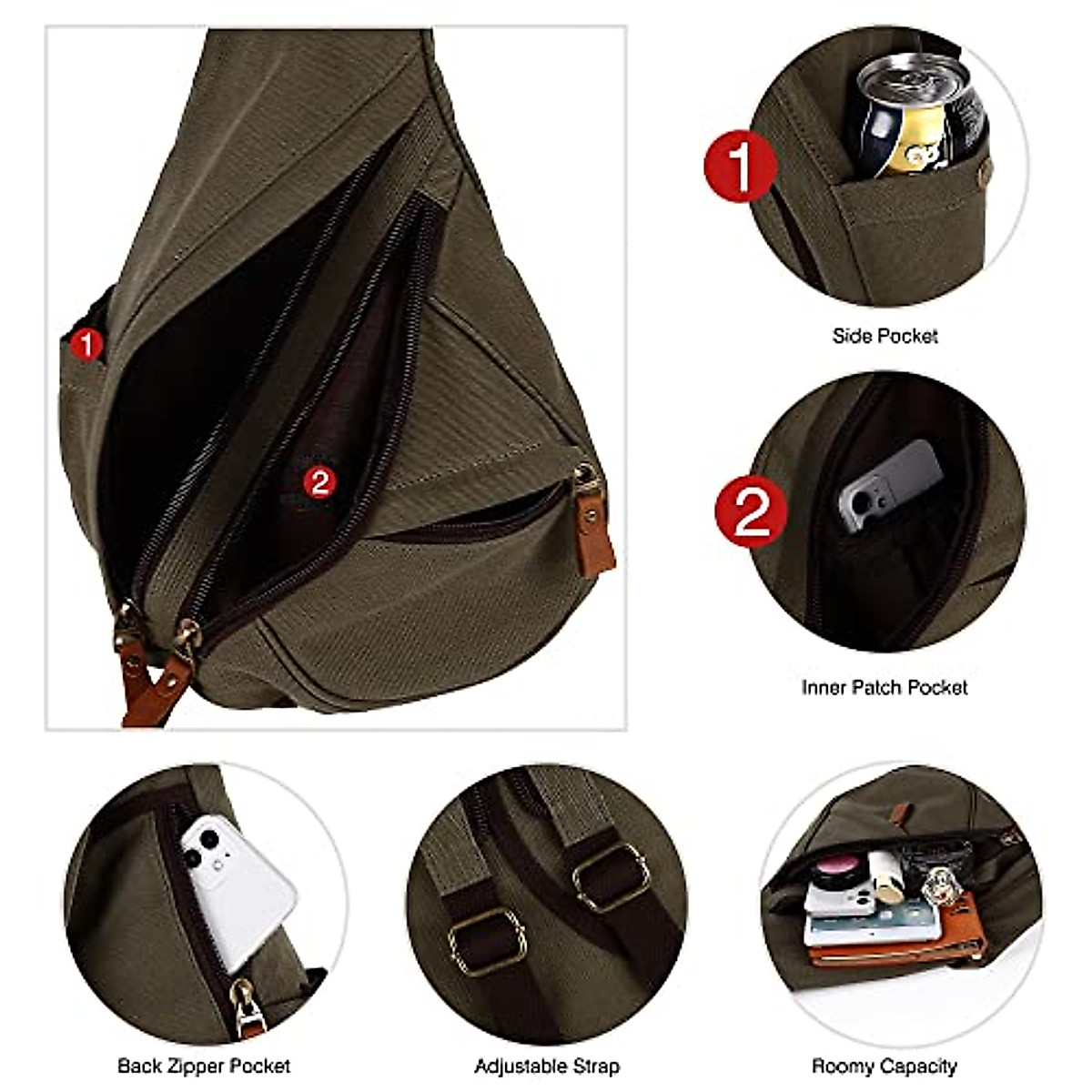 1

2

1

Side Pocket

2

Inner Patch Pocket

Back Zipper Pocket

Adjustable Strap

Roomy Capacity