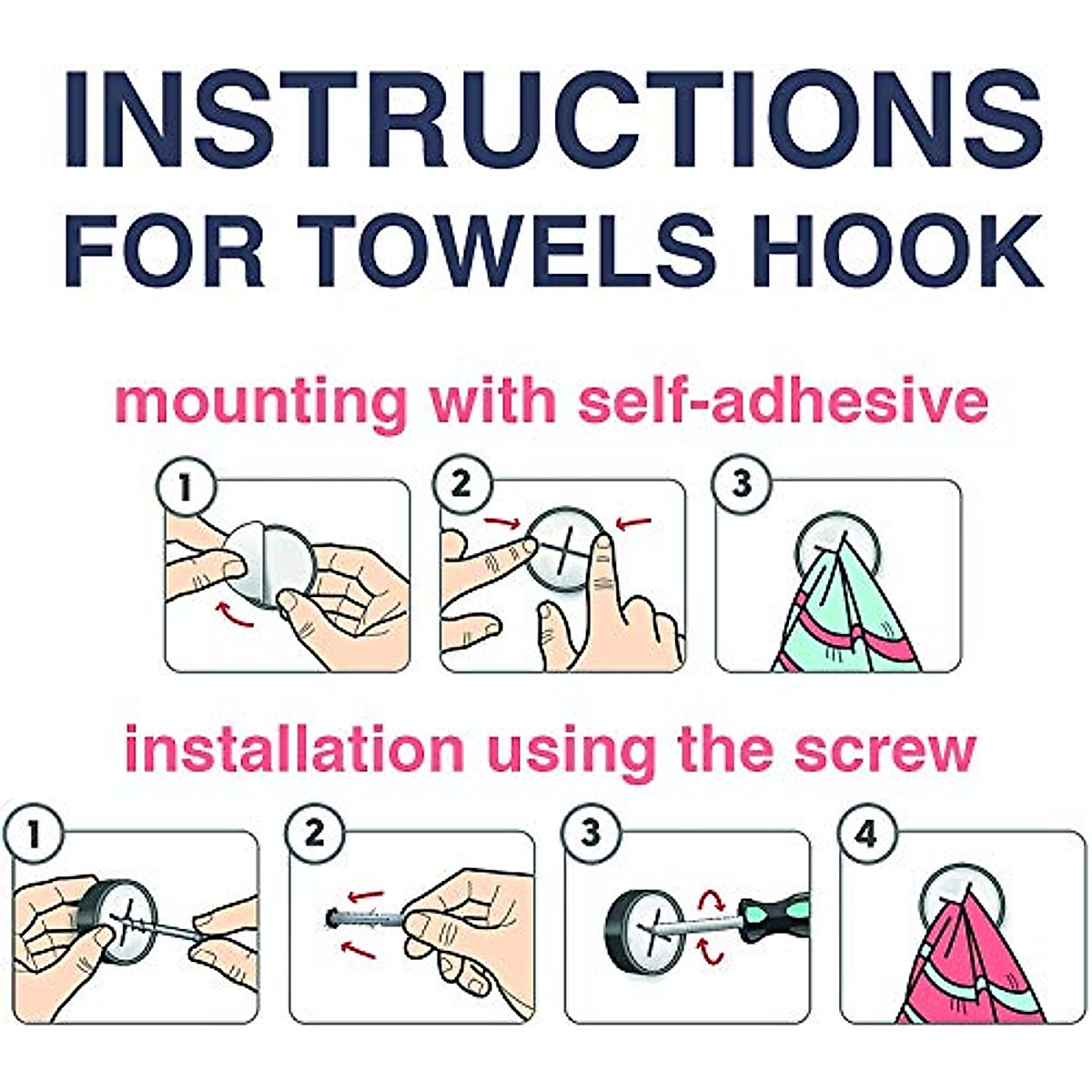 INSTRUCTIONS FOR TOWELS HOOK

mounting with self-adhesive

1

2

3

installation using the screw

1

2

3

4