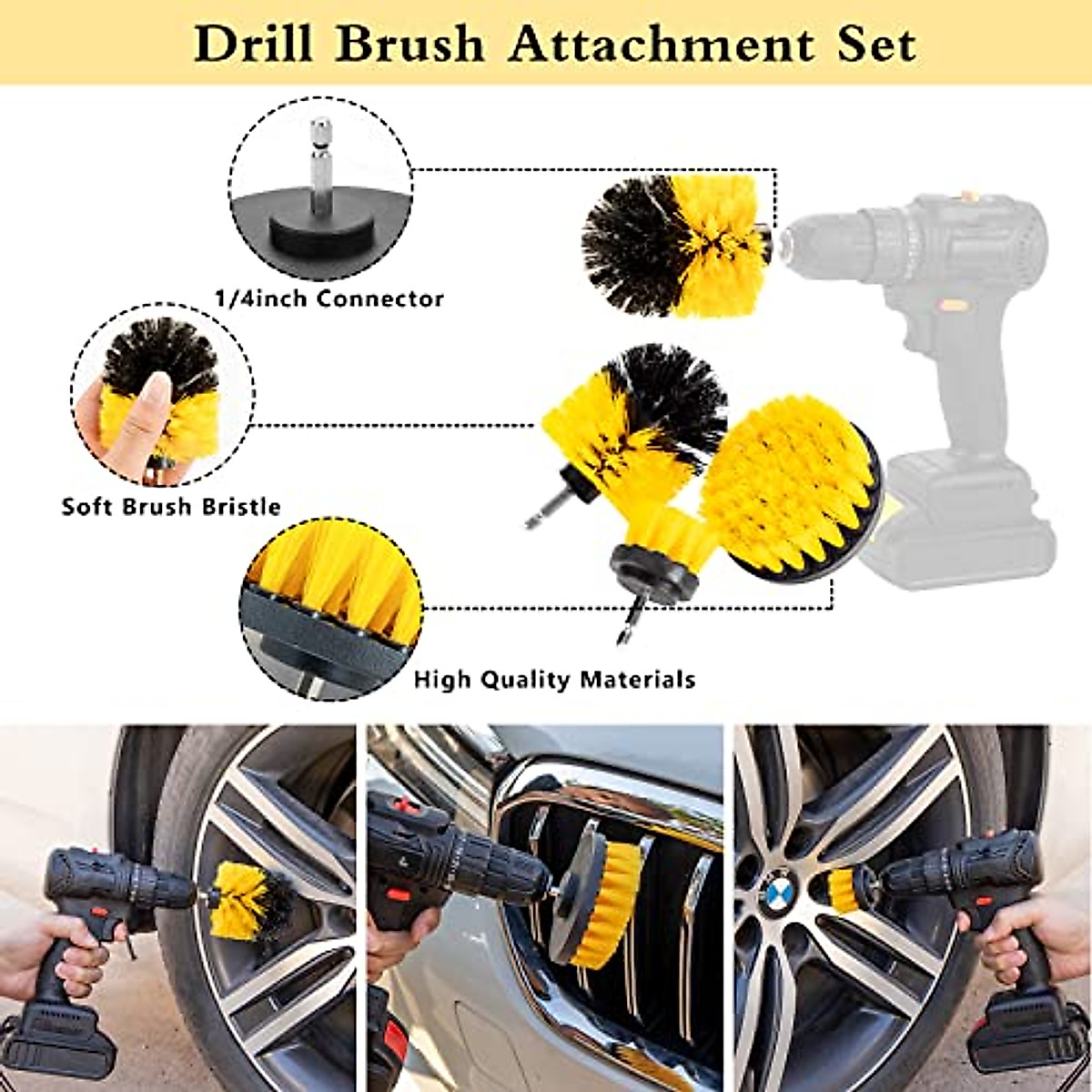 Drill Brush Attachment Set

1/4inch Connector

Soft Brush Bristle

High Quality Materials