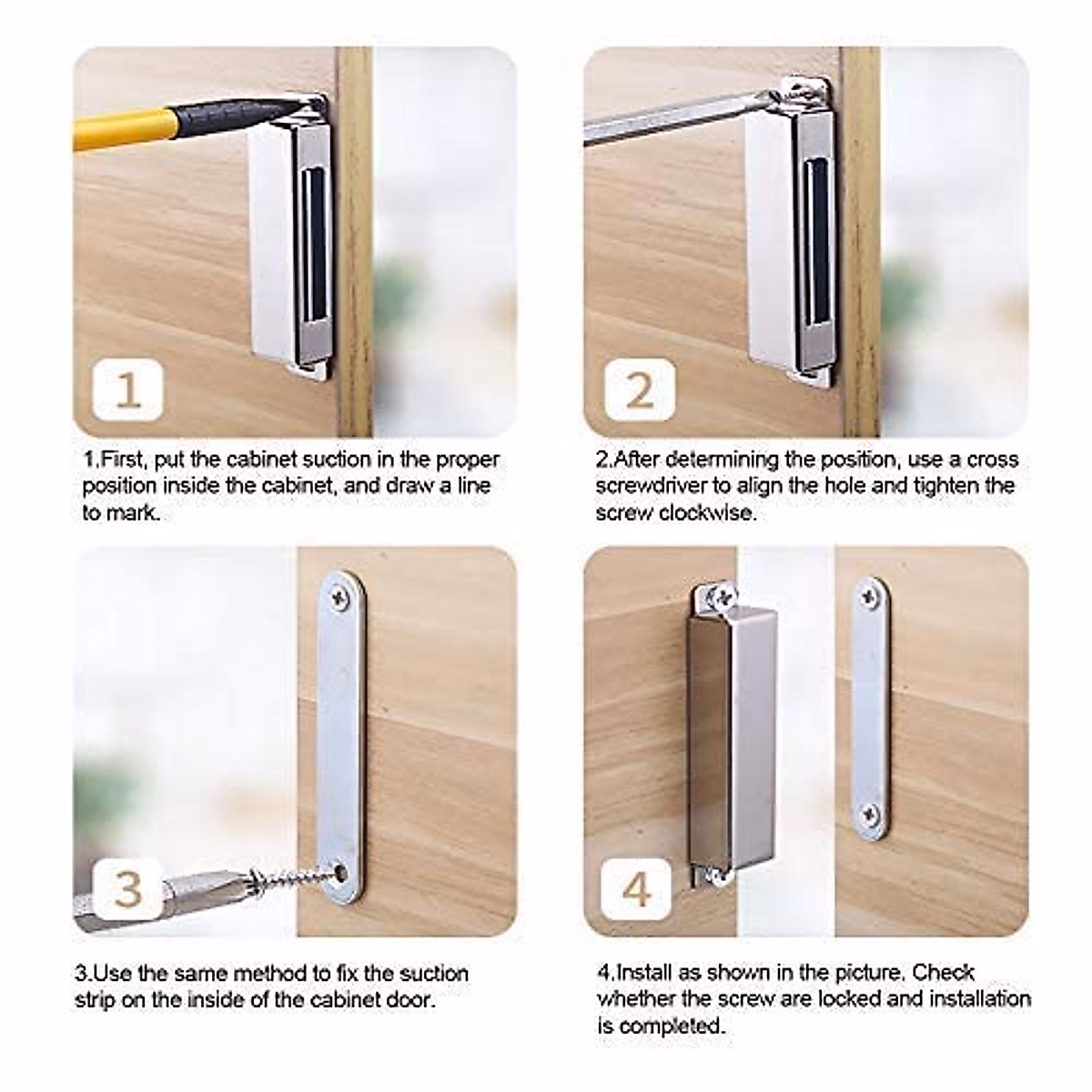 1

1.First, put the cabinet suction in the proper position inside the cabinet, and draw a line to mark.

2

2.After determining the position, use a cross screwdriver to align the hole and tighten the screw clockwise.

3

3.Use the same method to fix the suction strip on the inside of the cabinet door.

4

4.Install as shown in the picture. Check whether the screw are locked and installation is completed.